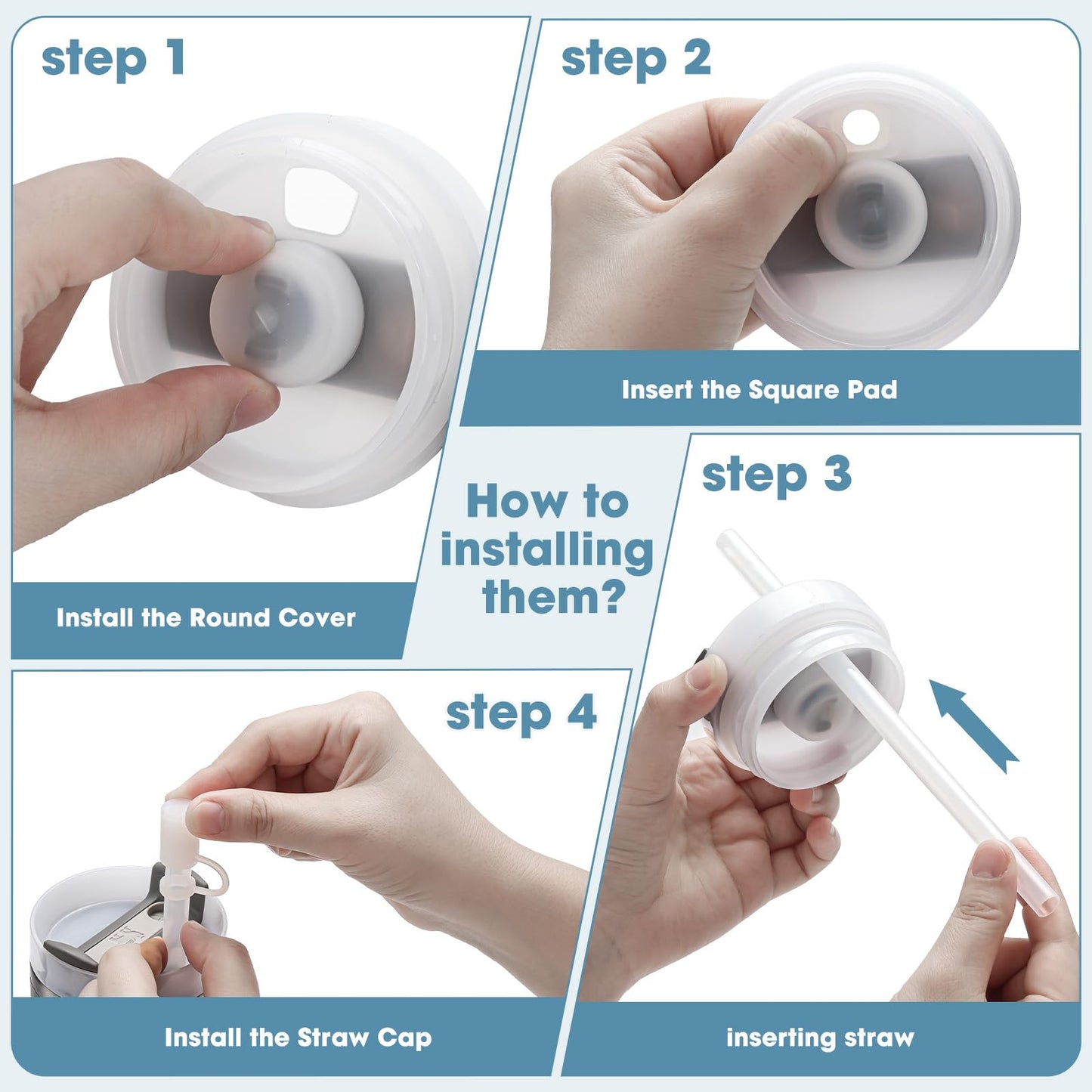 step 1

Install the Round Cover

step 2

Insert the Square Pad

How to installing them?

step 3

inserting straw

step 4

Install the Straw Cap