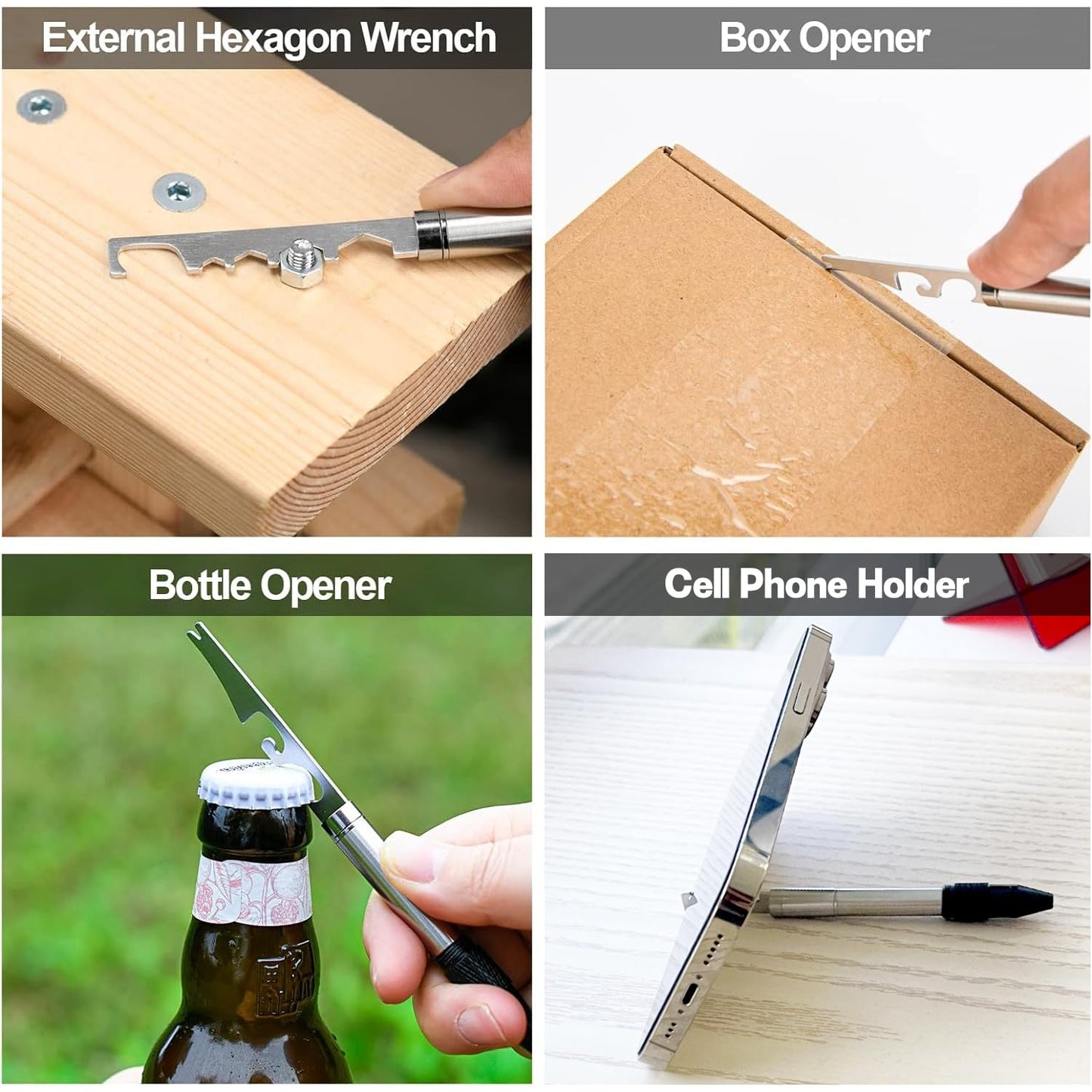 External Hexagon Wrench

Box Opener

Bottle Opener

Cell Phone Holder