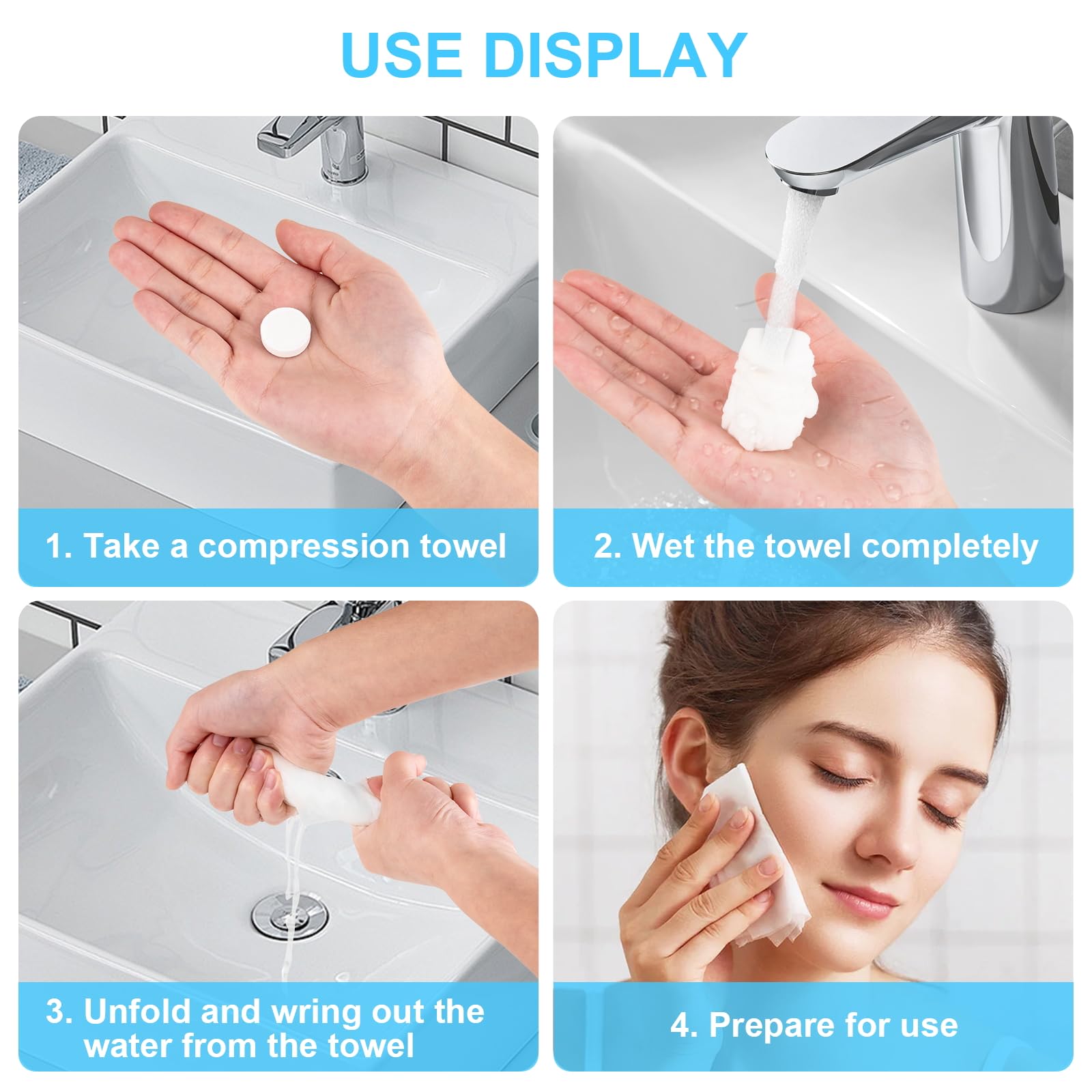 USE DISPLAY

1. Take a compression towel

2. Wet the towel completely

3. Unfold and wring out the water from the towel

4. Prepare for use