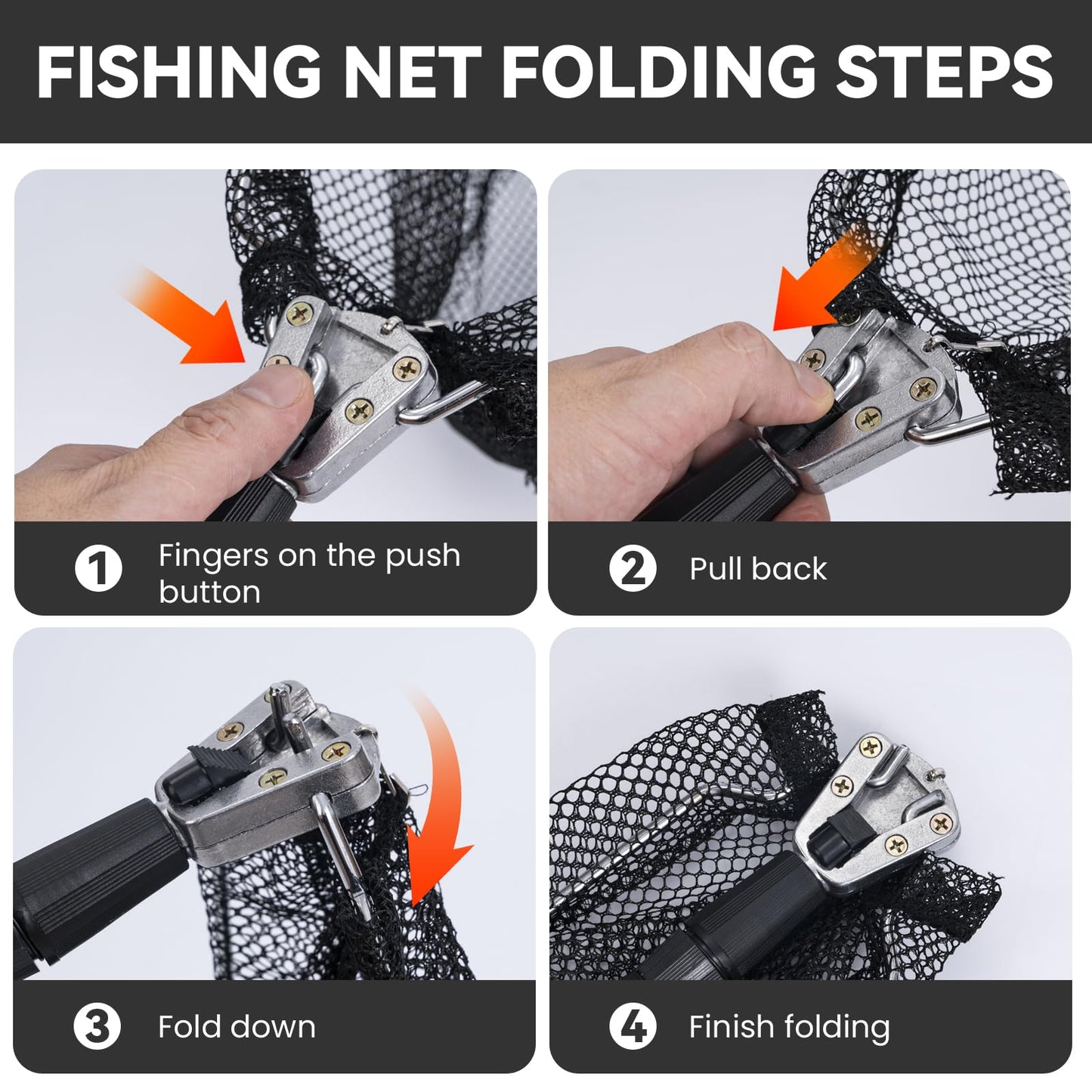 FISHING NET FOLDING STEPS

1 Fingers on the push button

2 Pull back

3 Fold down

4 Finish folding