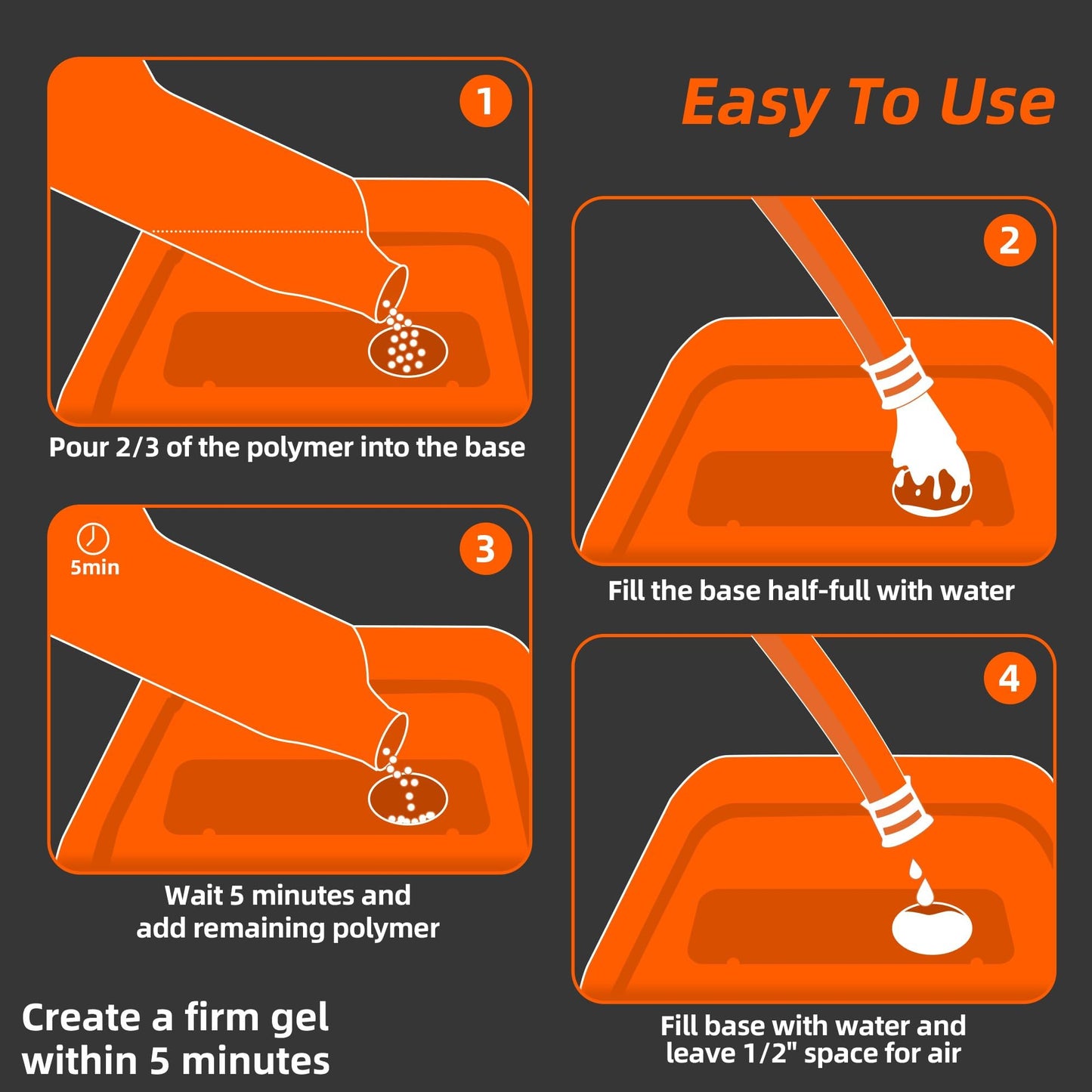 Easy To Use

1

Pour 2/3 of the polymer into the base

2

Fill the base half-full with water

5min

3

Wait 5 minutes and add remaining polymer

4

Fill base with water and leave 1/2" space for air

Create a firm gel within 5 minutes