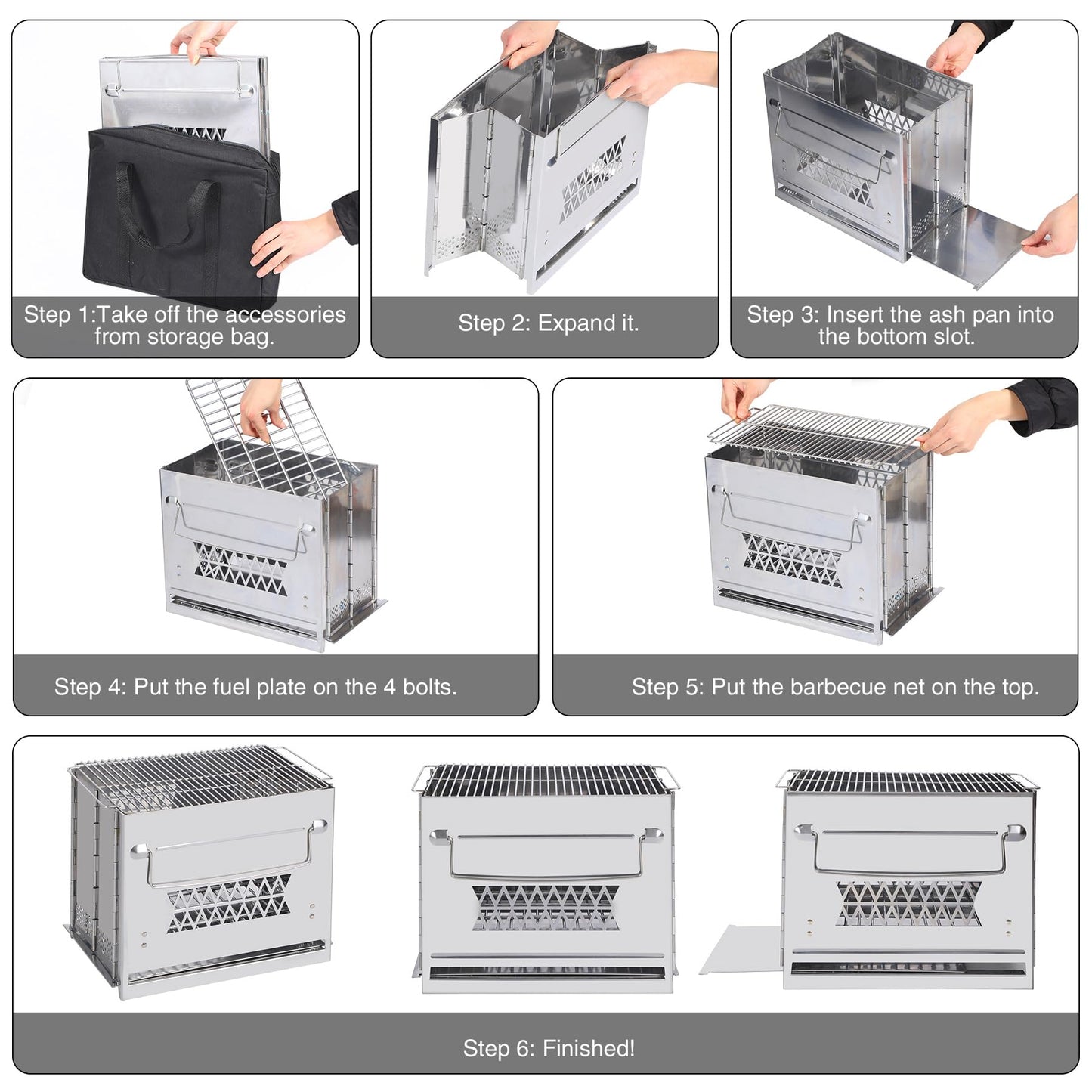 Step 1:Take off the accessories from storage bag.

Step 2: Expand it.

Step 3: Insert the ash pan into the bottom slot.

Step 4: Put the fuel plate on the 4 bolts.

Step 5: Put the barbecue net on the top.

Step 6: Finished!