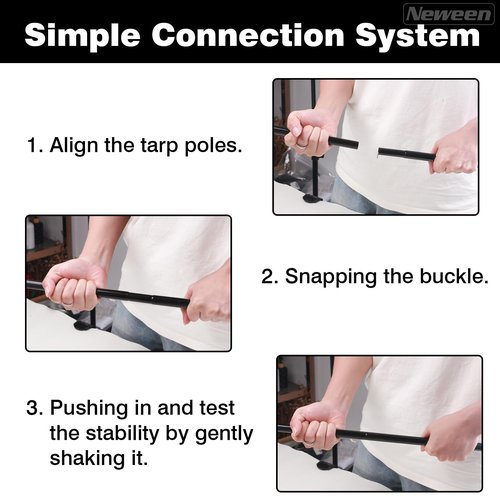 Simple Connection System

1. Align the tarp poles.

2. Snapping the buckle.

3. Pushing in and test the stability by gently shaking it.

Neween