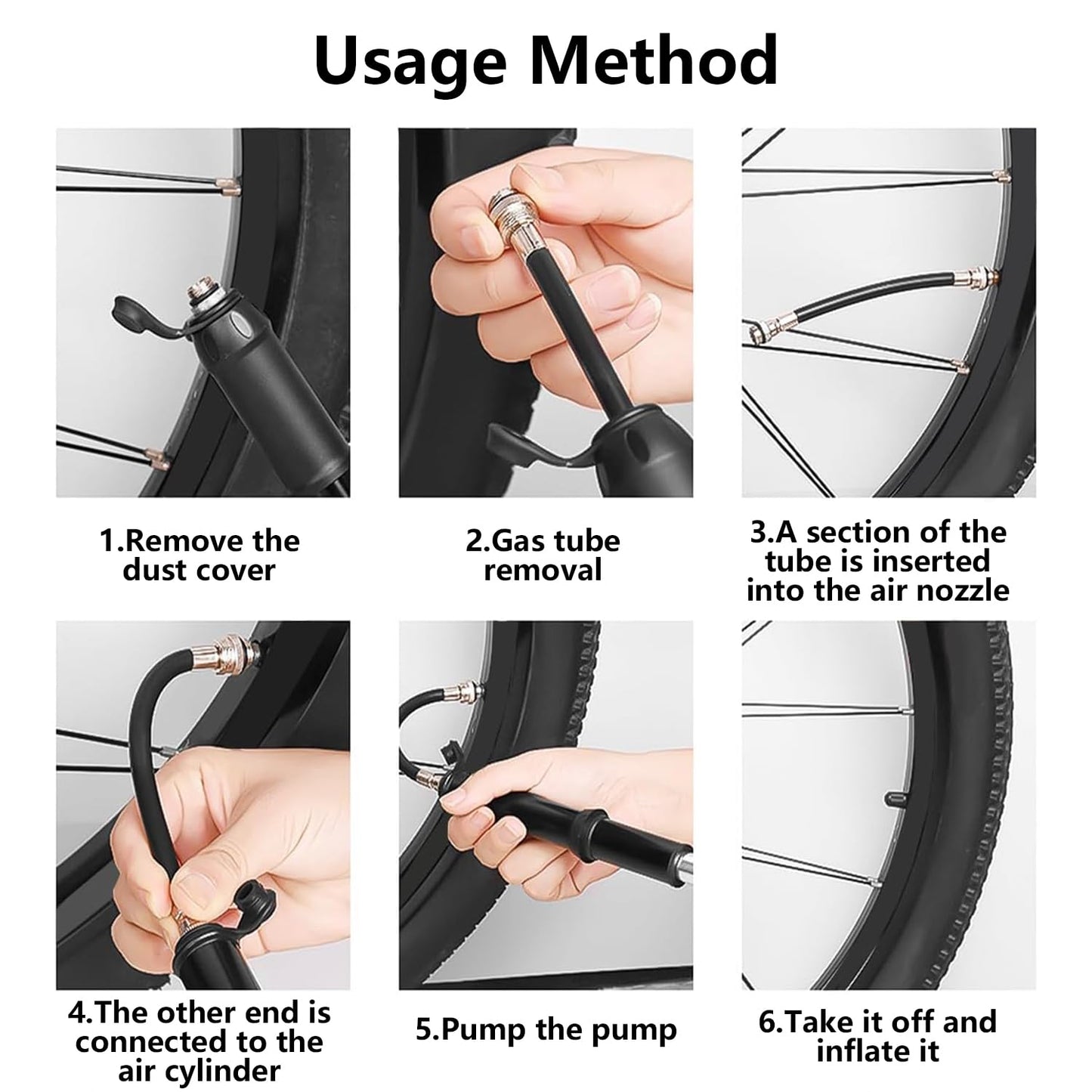 Usage Method

1.Remove the dust cover

2.Gas tube removal

3.A section of the tube is inserted into the air nozzle

4.The other end is connected to the air cylinder

5.Pump the pump

6.Take it off and inflate it