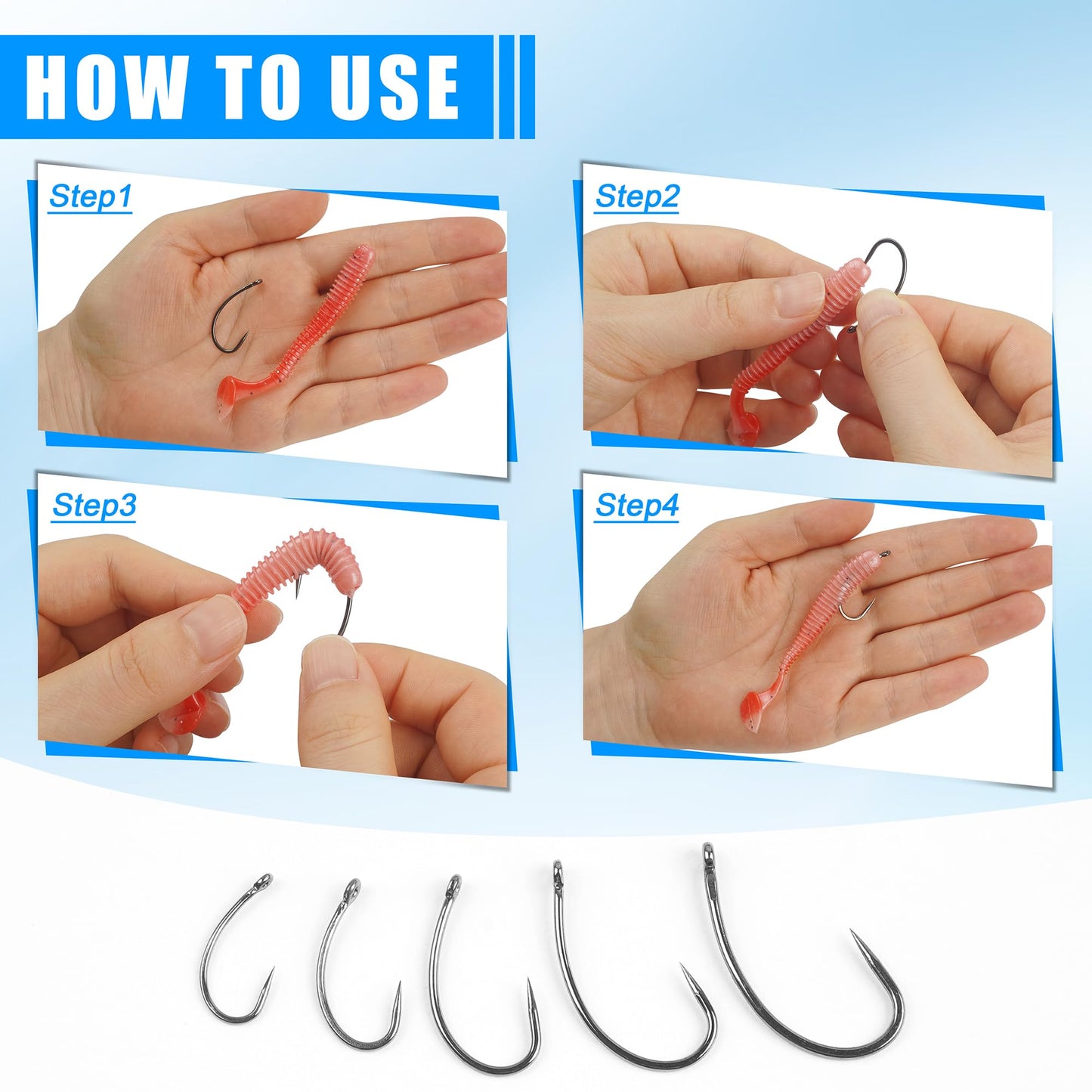 HOW TO USE

Step1

Step2

Step3

Step4