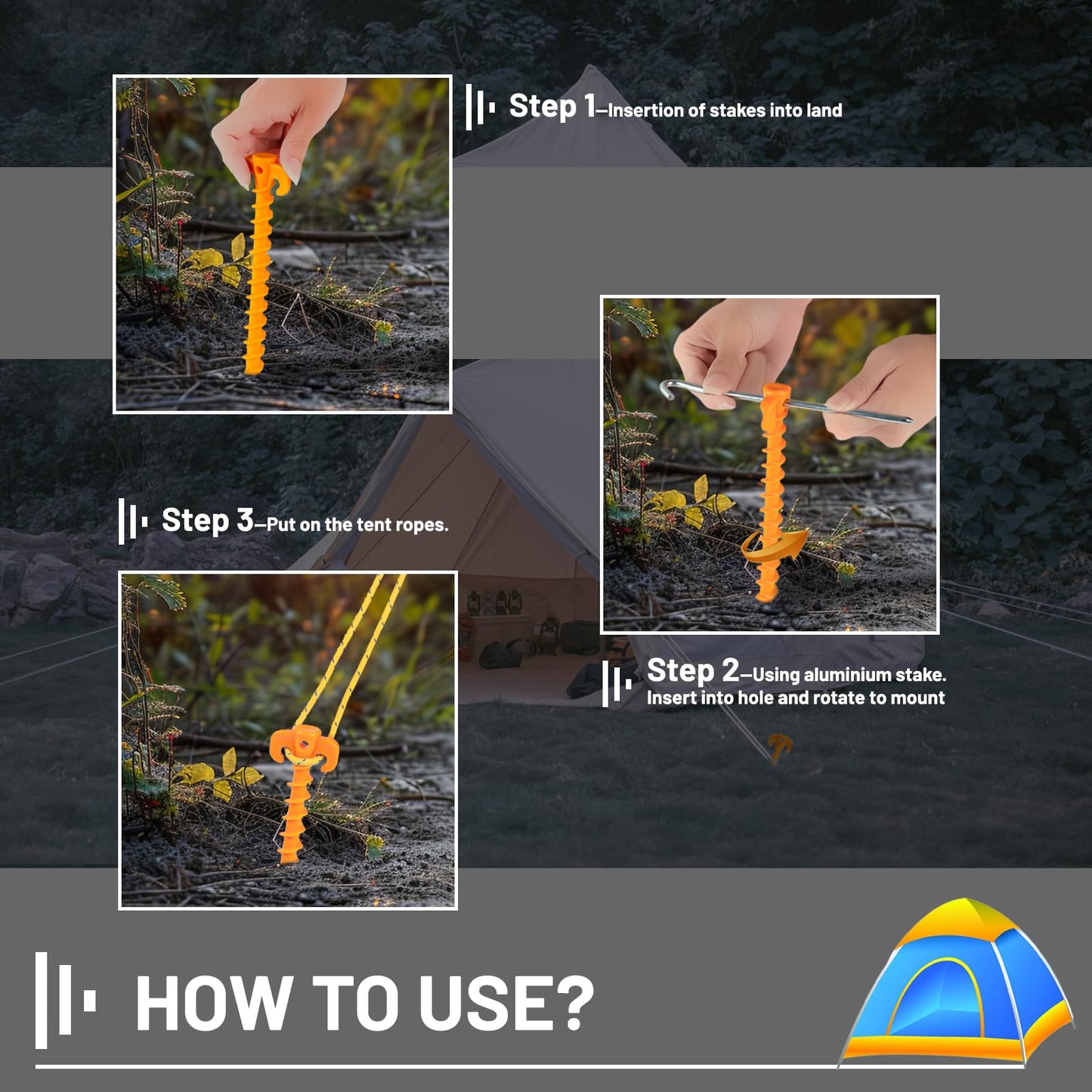 Step 1—Insertion of stakes into land

Step 3—Put on the tent ropes.

Step 2—Using aluminium stake. Insert into hole and rotate to mount

HOW TO USE?