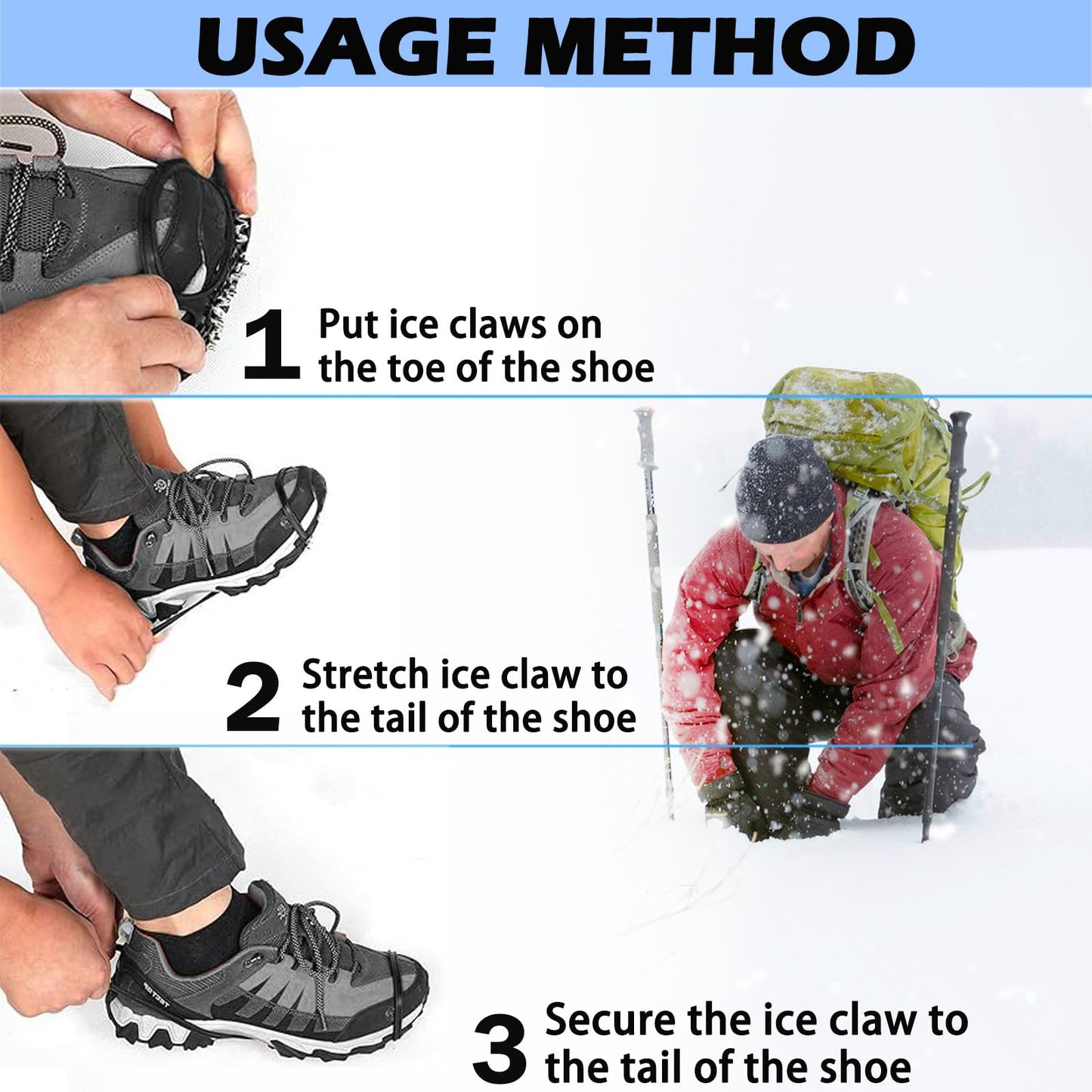 USAGE METHOD

1 Put ice claws on the toe of the shoe

2 Stretch ice claw to the tail of the shoe

3 Secure the ice claw to the tail of the shoe