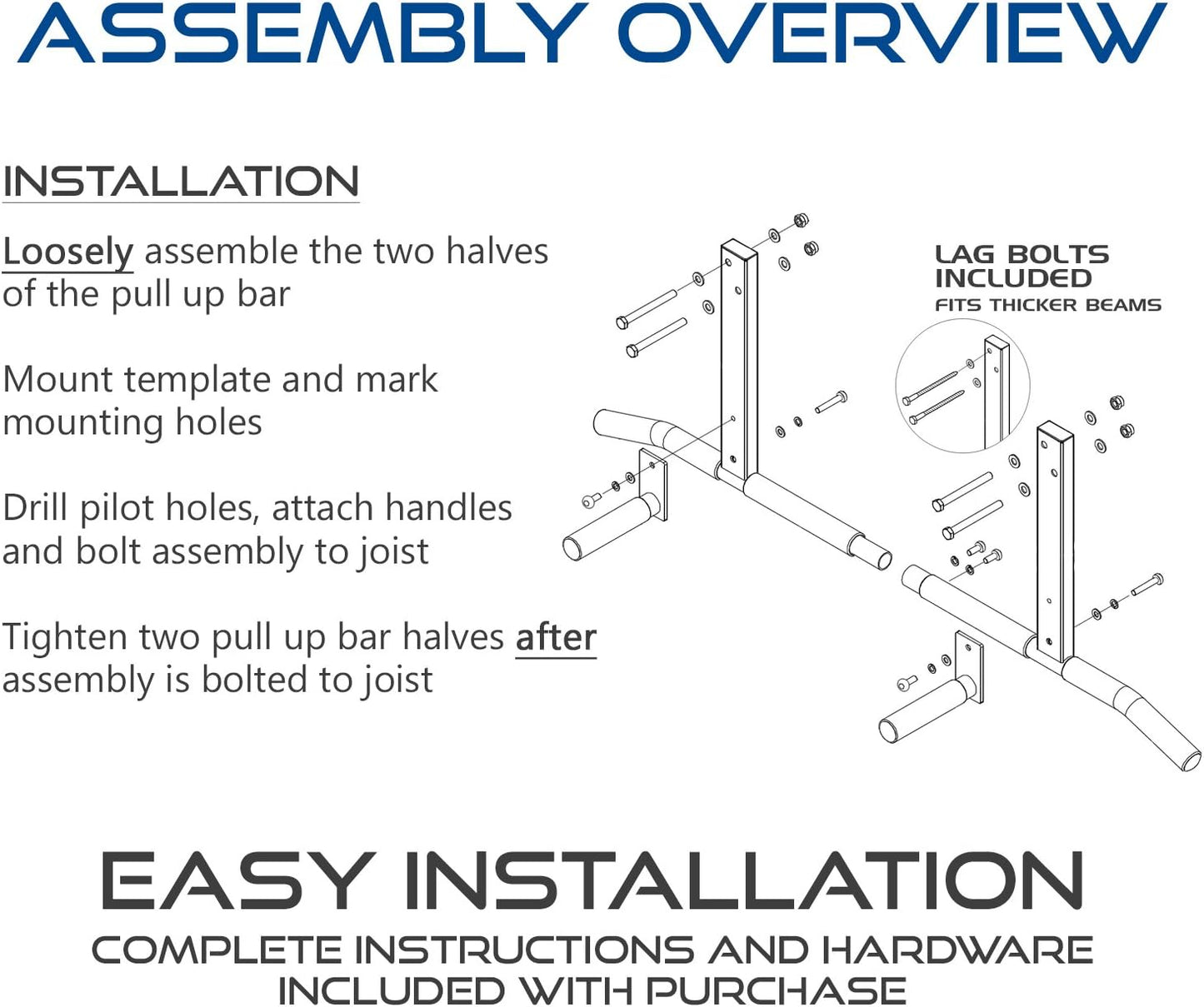 ASSEMBLY OVERVIEW

INSTALLATION

Loosely assemble the two halves of the pull up bar

Mount template and mark mounting holes

Drill pilot holes, attach handles and bolt assembly to joist

Tighten two pull up bar halves after assembly is bolted to joist

LAG BOLTS INCLUDED
FITS THICKER BEAMS

EASY INSTALLATION
COMPLETE INSTRUCTIONS AND HARDWARE INCLUDED WITH PURCHASE