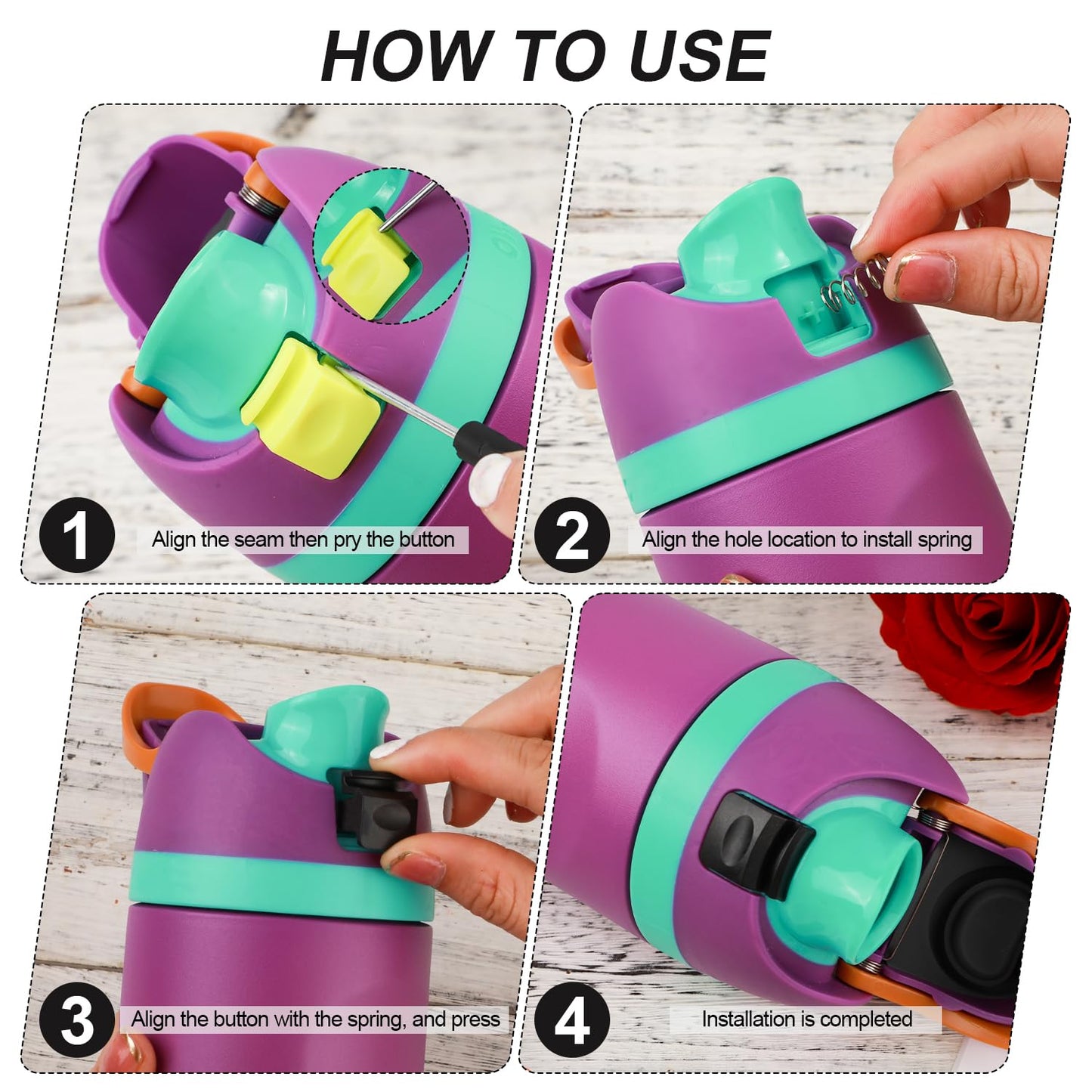 HOW TO USE

1 Align the seam then pry the button

2 Align the hole location to install spring

3 Align the button with the spring, and press

4 Installation is completed