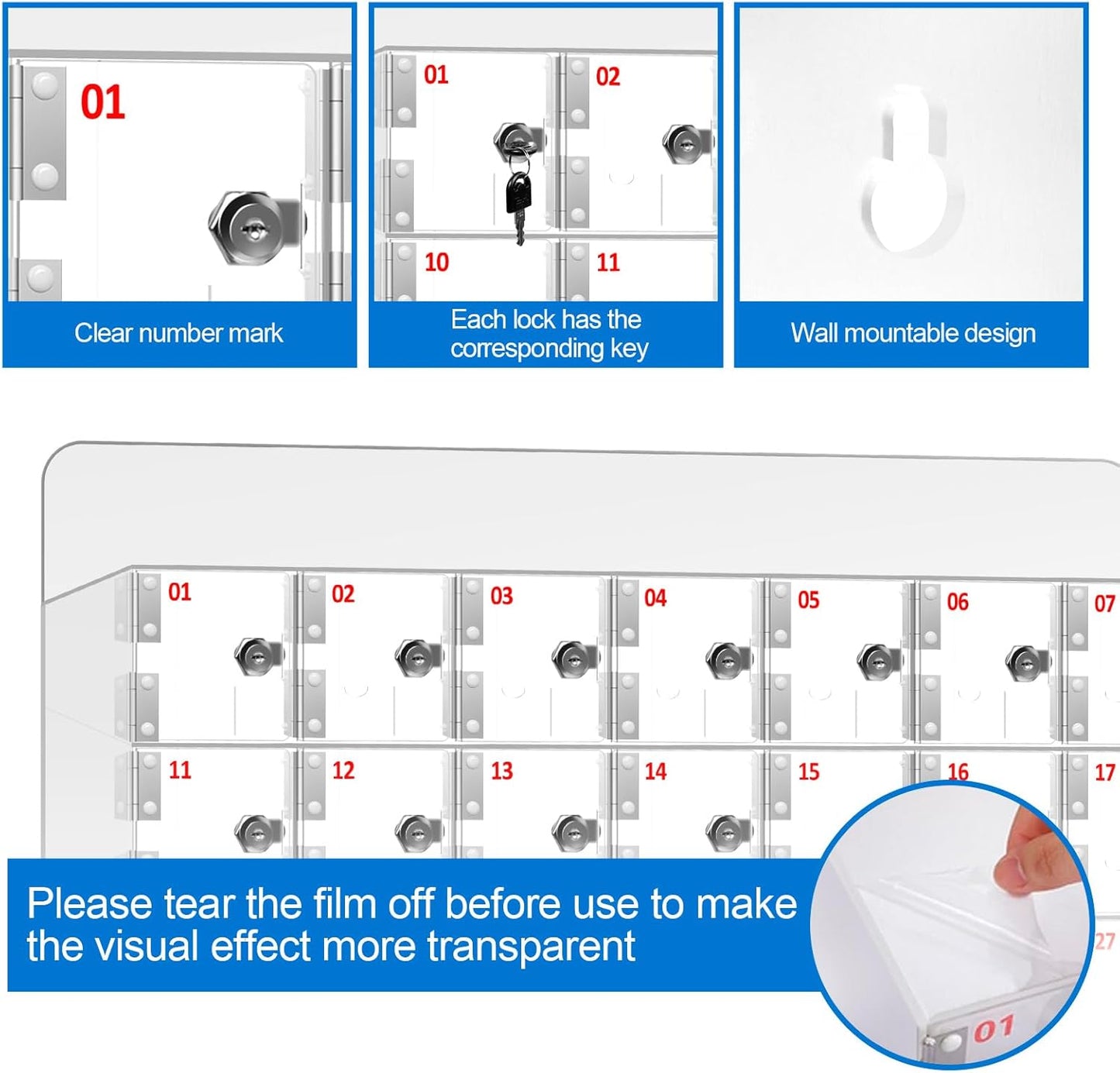 01

Clear number mark

01 02

10 11

Each lock has the corresponding key

Wall mountable design

01 02 03 04 05 06 07

11 12 13 14 15 16 17

27

Please tear the film off before use to make the visual effect more transparent

01