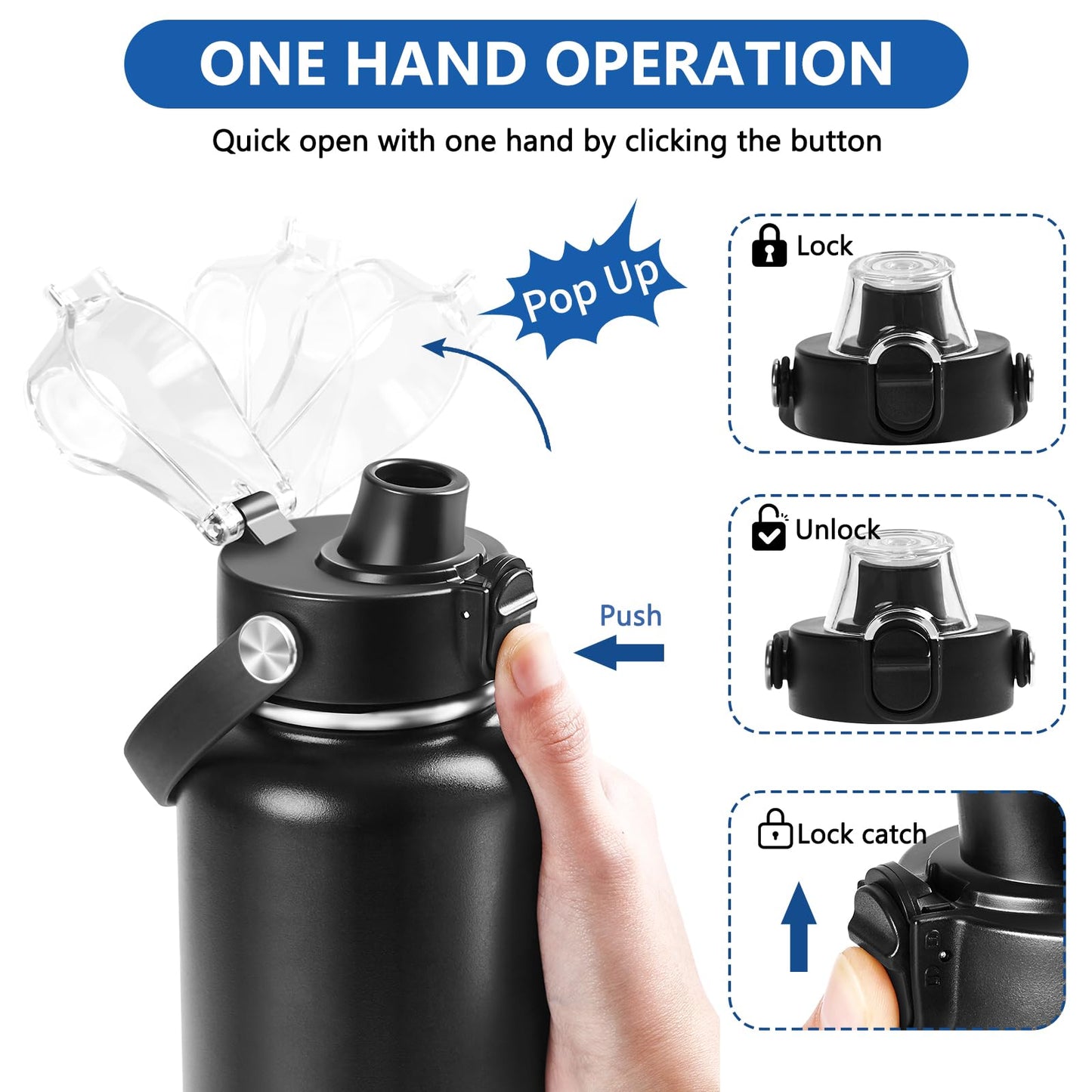 ONE HAND OPERATION

Quick open with one hand by clicking the button

Pop Up

Push

Lock

Unlock

Lock catch