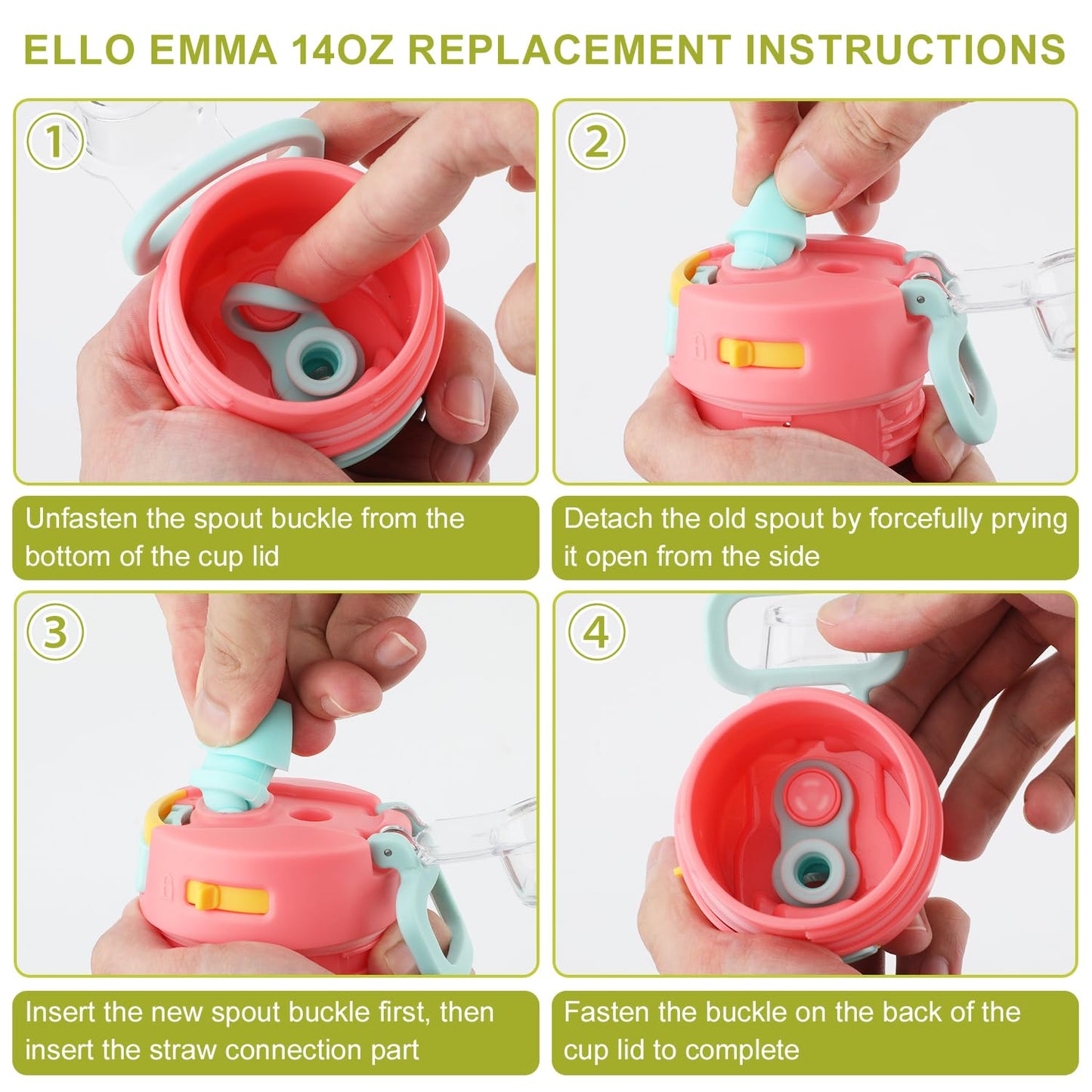 ELLO EMMA 14OZ REPLACEMENT INSTRUCTIONS

1

Unfasten the spout buckle from the bottom of the cup lid

2

Detach the old spout by forcefully prying it open from the side

3

Insert the new spout buckle first, then insert the straw connection part

4

Fasten the buckle on the back of the cup lid to complete