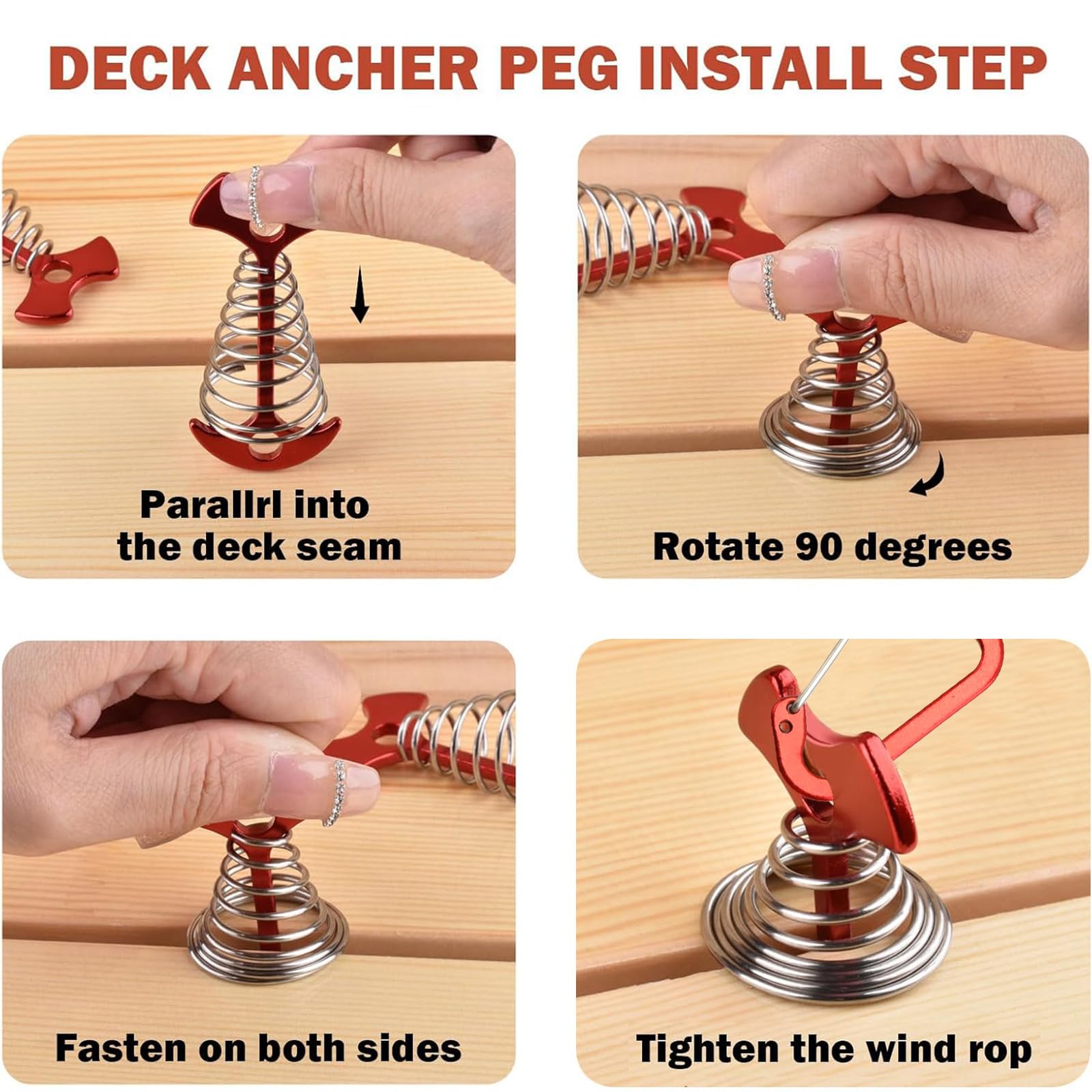 DECK ANCHER PEG INSTALL STEP

Parallrl into the deck seam

Rotate 90 degrees

Fasten on both sides

Tighten the wind rop