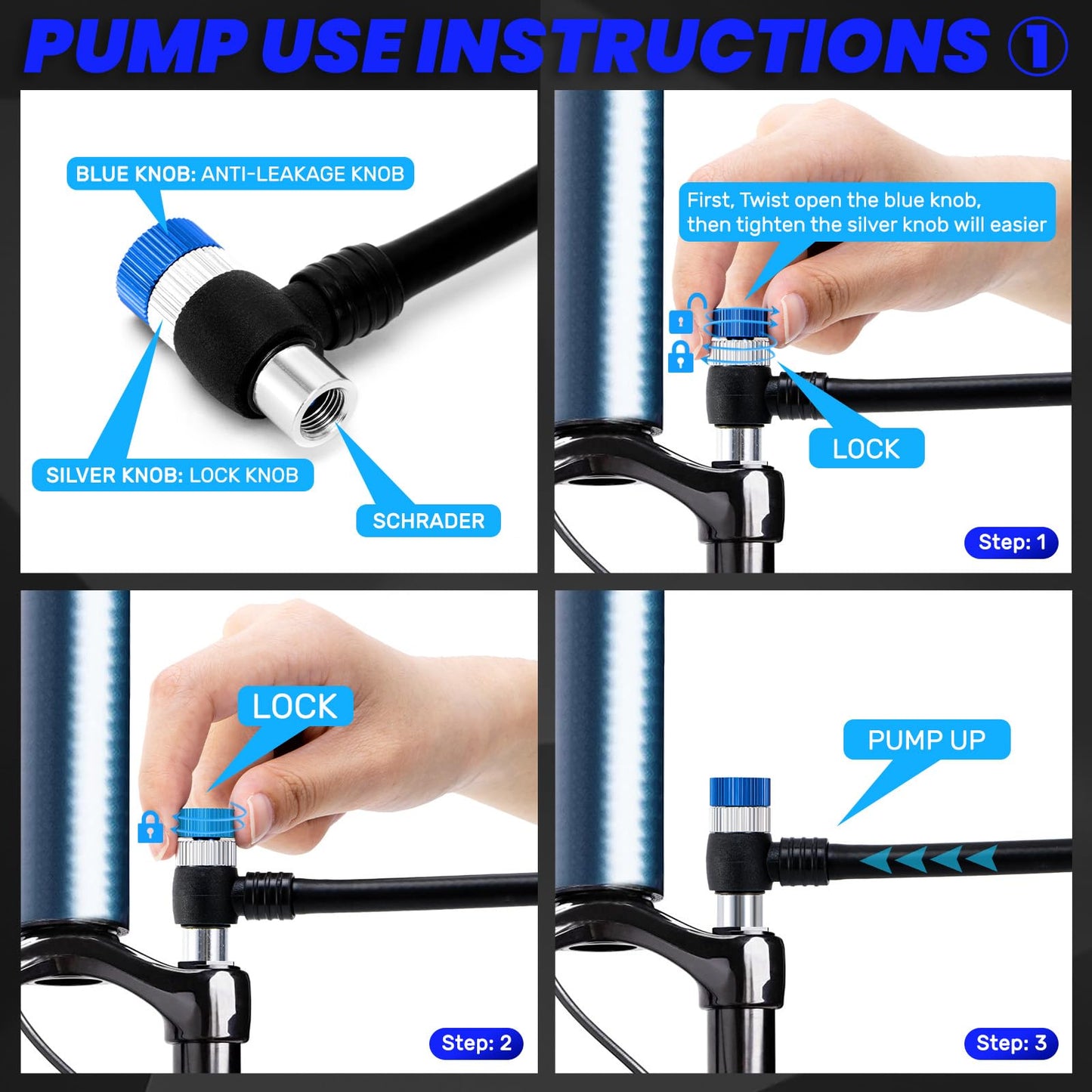 PUMP USE INSTRUCTIONS ①

BLUE KNOB: ANTI-LEAKAGE KNOB

SILVER KNOB: LOCK KNOB

SCHRADER

First, Twist open the blue knob, then tighten the silver knob will easier

LOCK

Step: 1

LOCK

Step: 2

PUMP UP

Step: 3