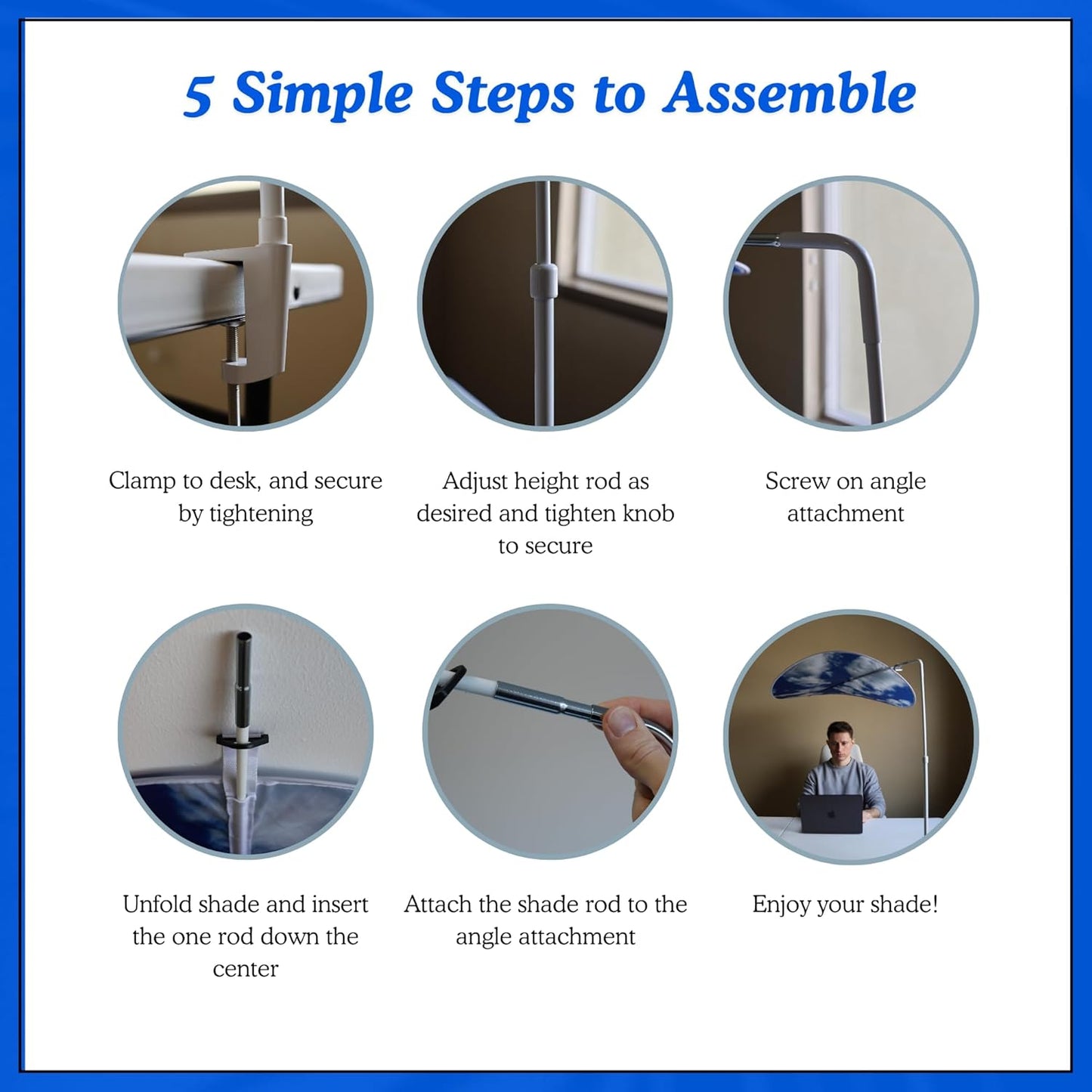 5 Simple Steps to Assemble

Clamp to desk, and secure by tightening

Adjust height rod as desired and tighten knob to secure

Screw on angle attachment

Unfold shade and insert the one rod down the center

Attach the shade rod to the angle attachment

Enjoy your shade!