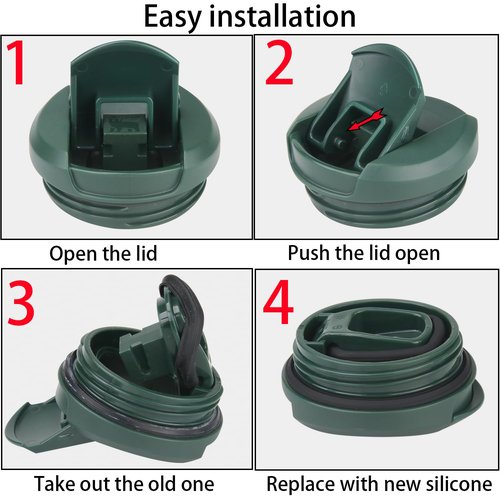 Easy installation

1

Open the lid

2

Push the lid open

3

Take out the old one

4

Replace with new silicone