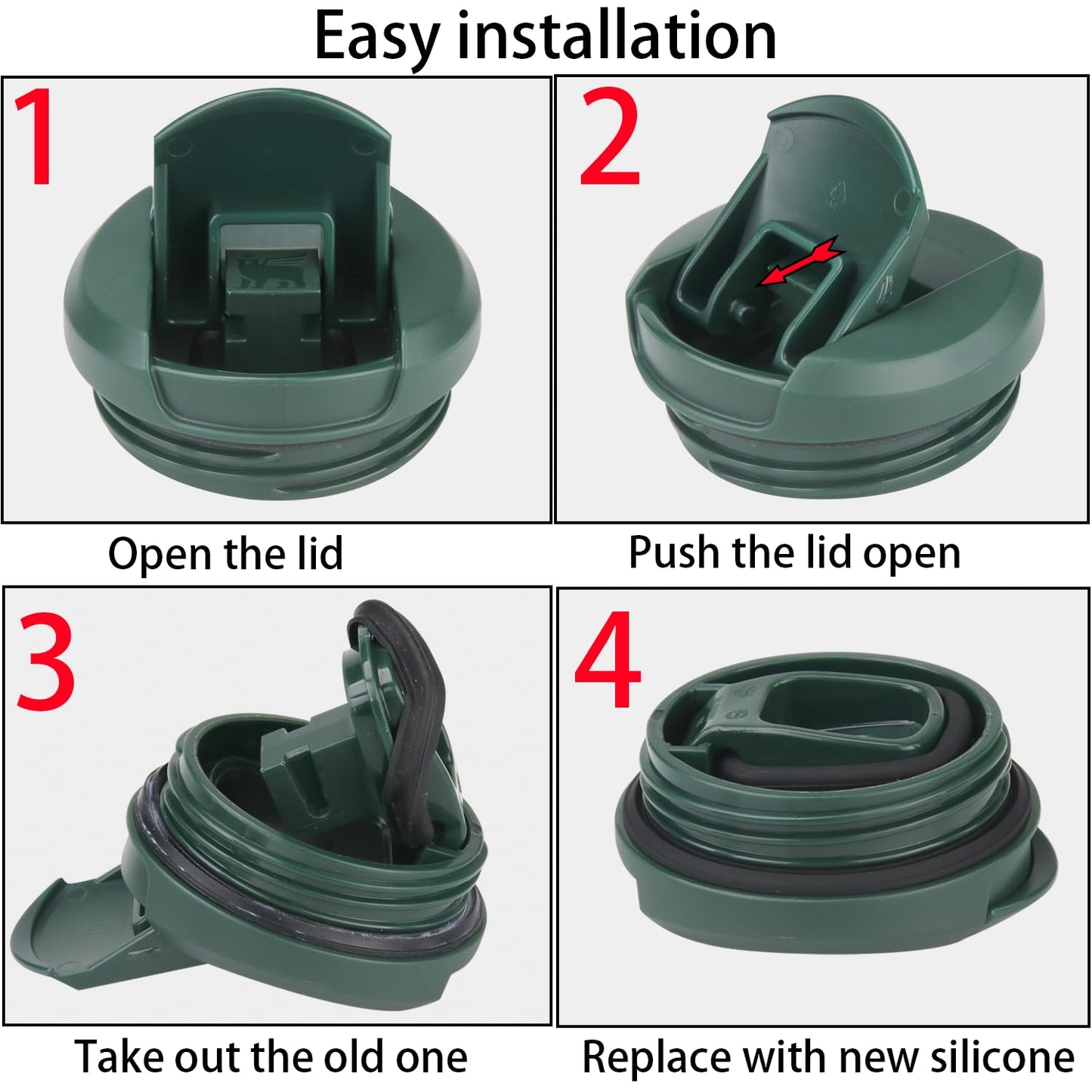 Easy installation

1

Open the lid

2

Push the lid open

3

Take out the old one

4

Replace with new silicone