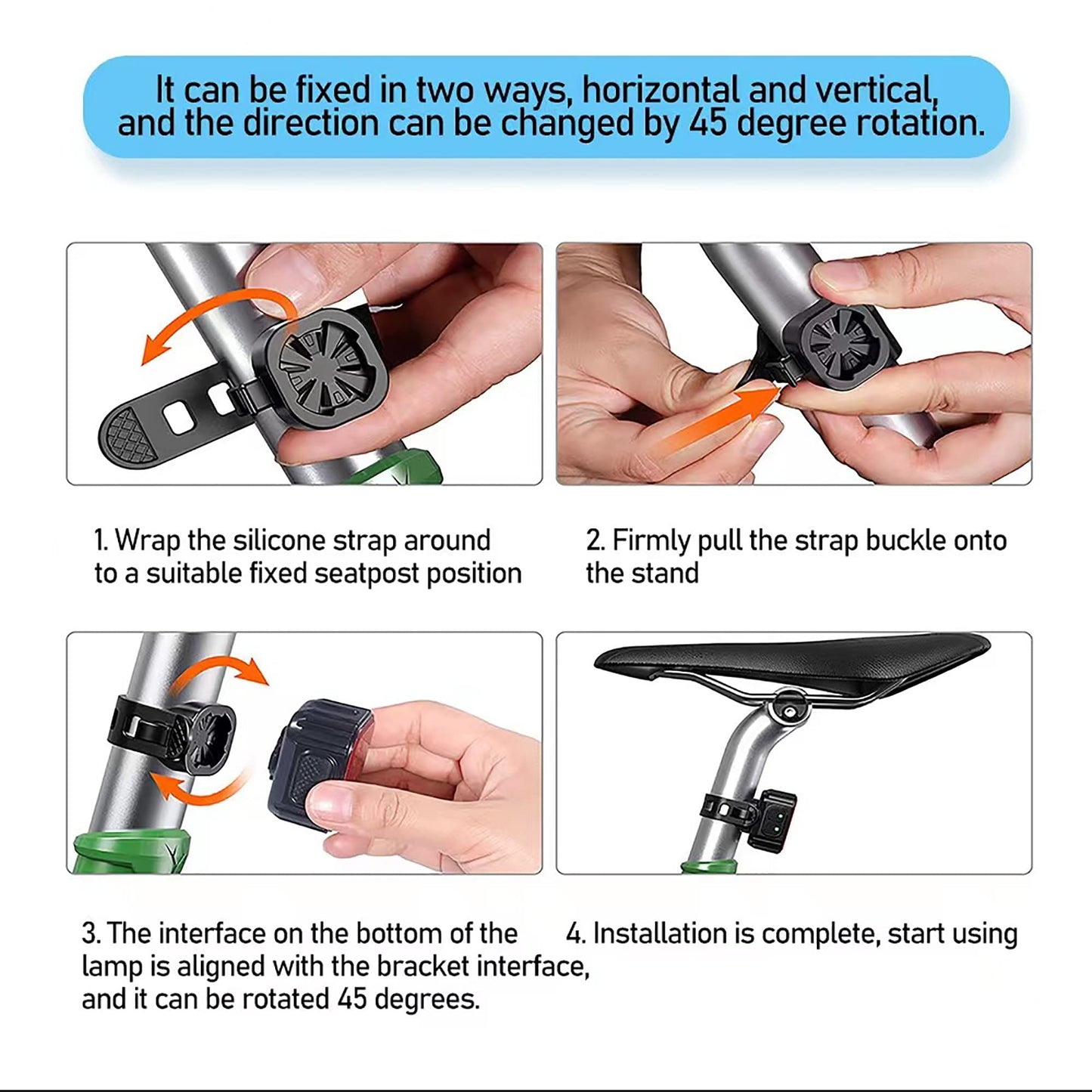 It can be fixed in two ways, horizontal and vertical, and the direction can be changed by 45 degree rotation.

1. Wrap the silicone strap around to a suitable fixed seatpost position

2. Firmly pull the strap buckle onto the stand

3. The interface on the bottom of the lamp is aligned with the bracket interface, and it can be rotated 45 degrees.

4. Installation is complete, start using