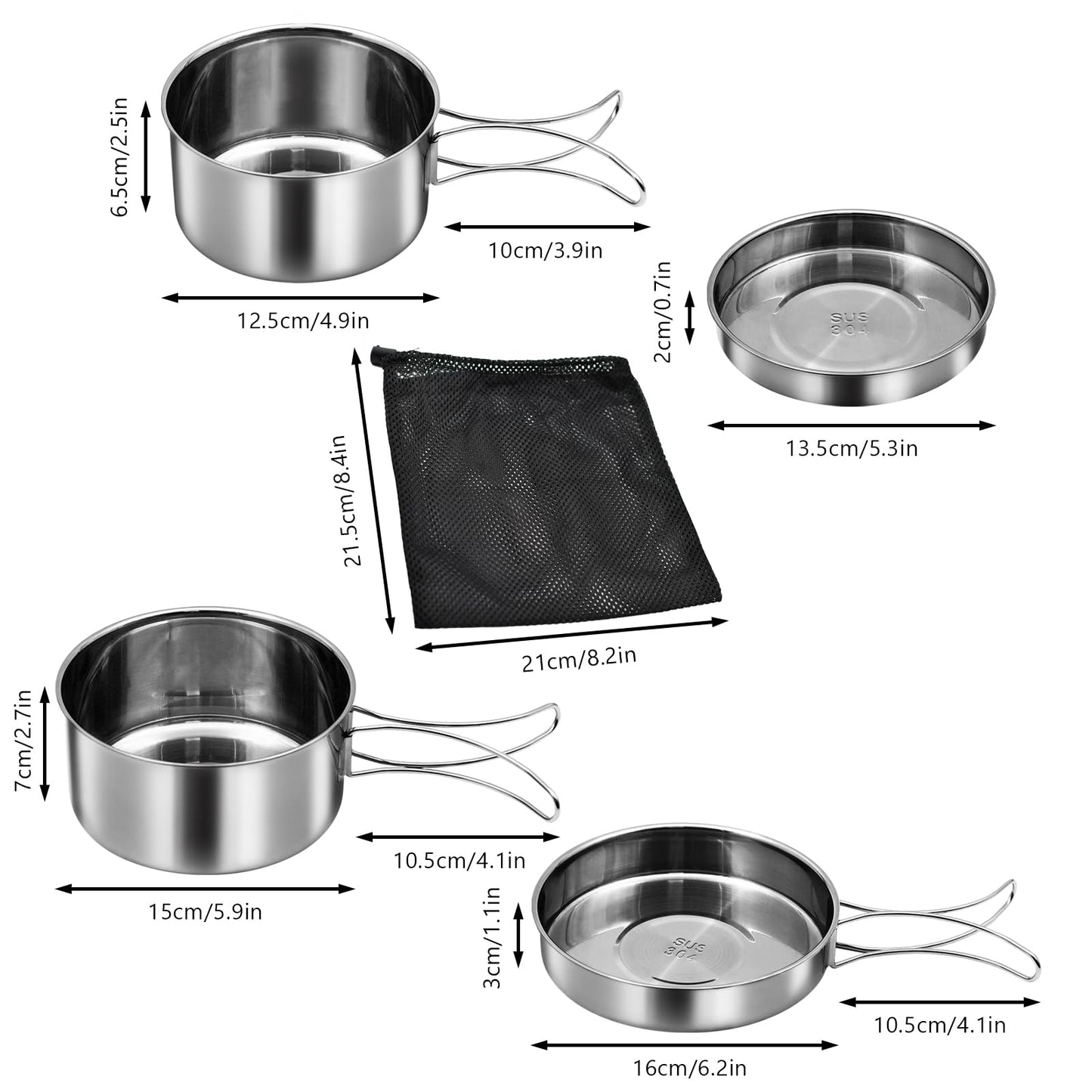 6.5cm/2.5in

10cm/3.9in

12.5cm/4.9in

2cm/0.7in

SUS 304

13.5cm/5.3in

21.5cm/8.4in

21cm/8.2in

7cm/2.7in

10.5cm/4.1in

15cm/5.9in

3cm/1.1in

SUS 304

10.5cm/4.1in

16cm/6.2in