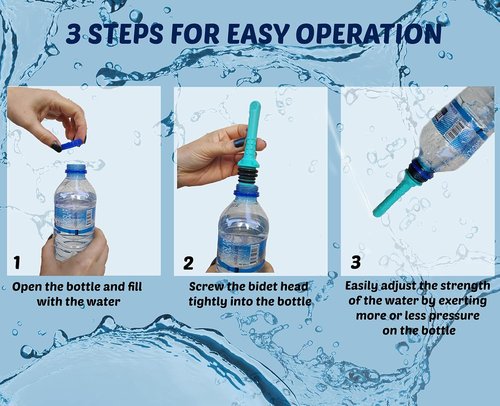 3 STEPS FOR EASY OPERATION

1

Open the bottle and fill with the water

2

Screw the bidet head tightly into the bottle

3

Easily adjust the strength of the water by exerting more or less pressure on the bottle