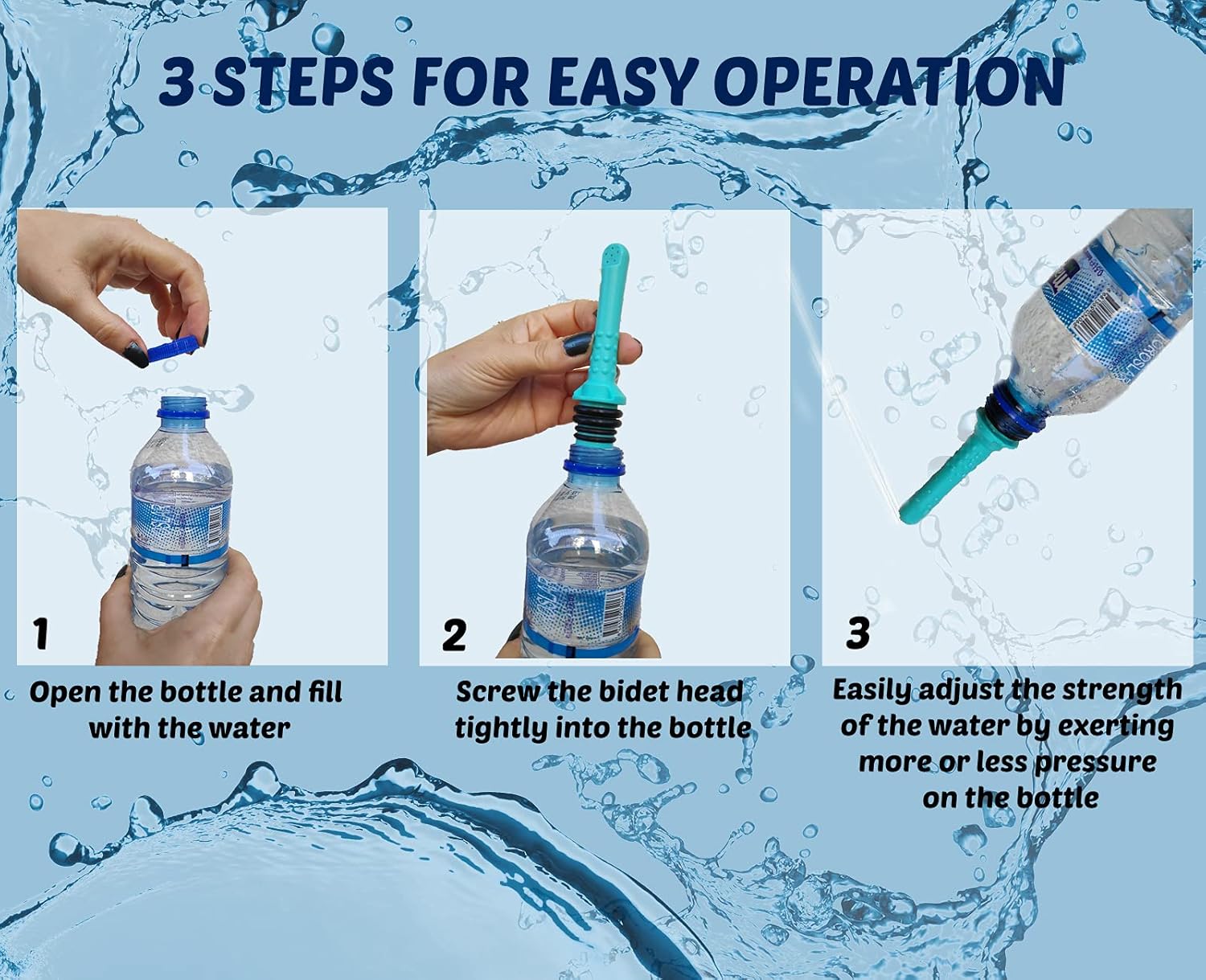 3 STEPS FOR EASY OPERATION

1

Open the bottle and fill with the water

2

Screw the bidet head tightly into the bottle

3

Easily adjust the strength of the water by exerting more or less pressure on the bottle