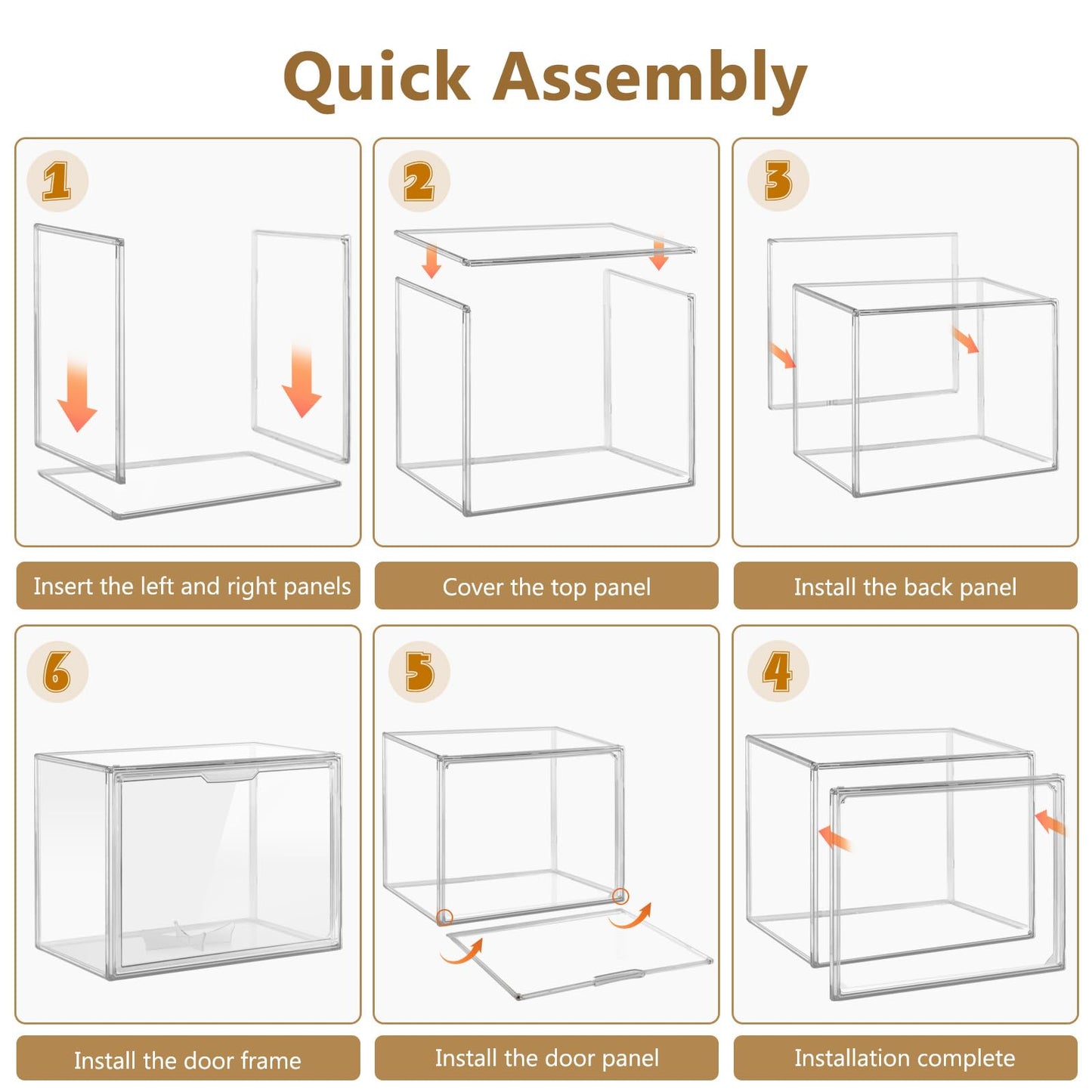 Quick Assembly

1

Insert the left and right panels

2

Cover the top panel

3

Install the back panel

6

Install the door frame

5

Install the door panel

4

Installation complete