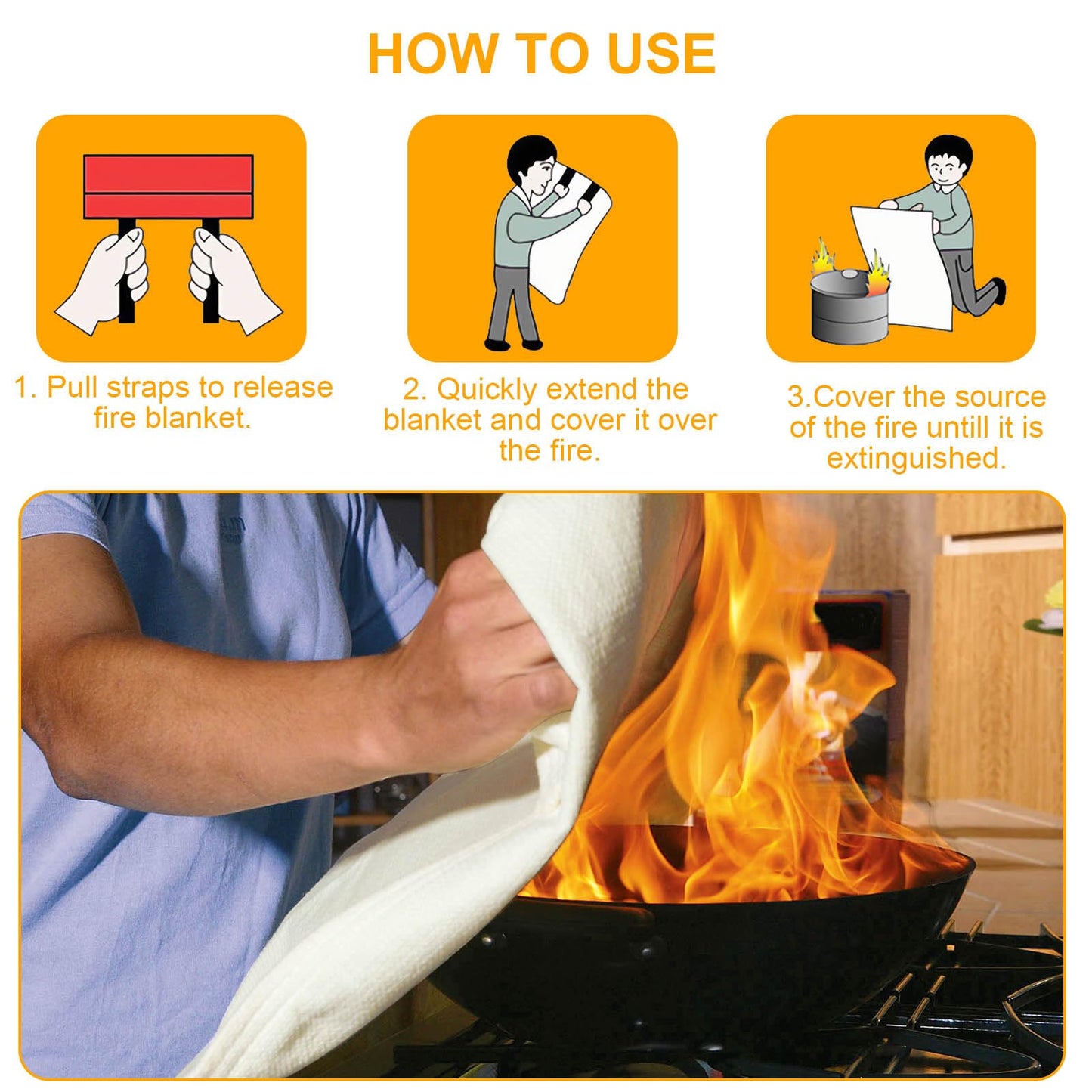 HOW TO USE

1. Pull straps to release fire blanket.

2. Quickly extend the blanket and cover it over the fire.

3.Cover the source of the fire untill it is extinguished.