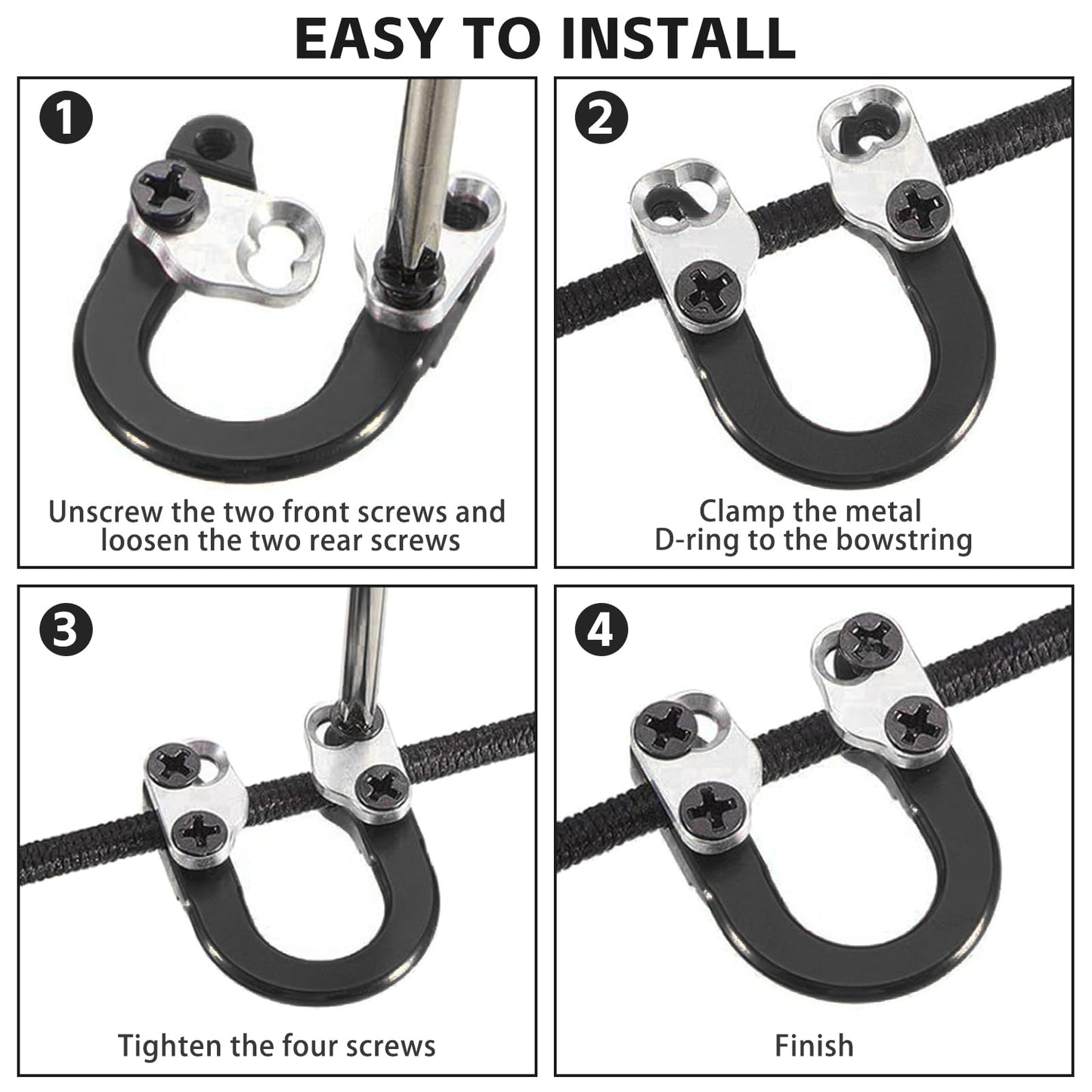 EASY TO INSTALL

1

Unscrew the two front screws and loosen the two rear screws

2

Clamp the metal D-ring to the bowstring

3

Tighten the four screws

4

Finish