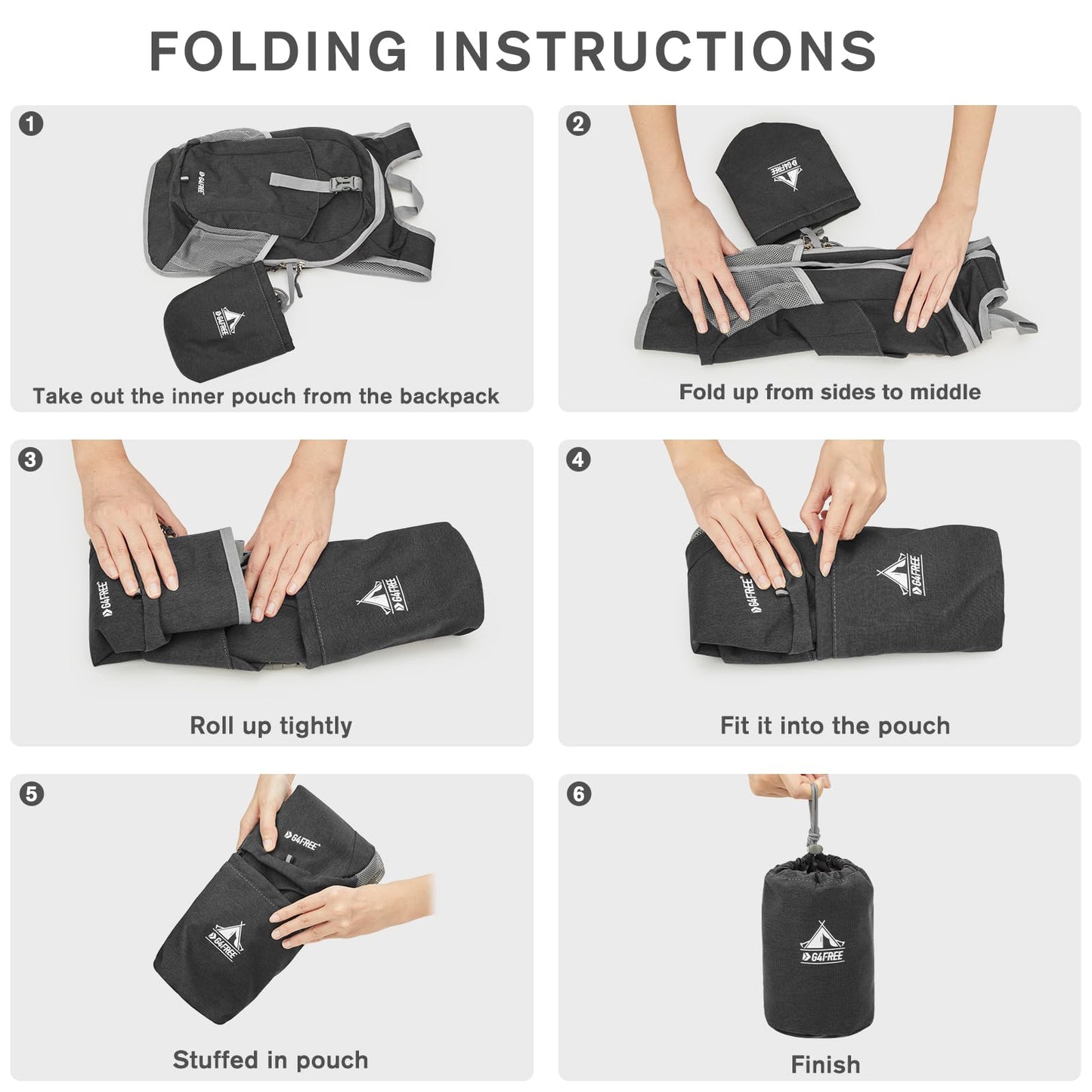 FOLDING INSTRUCTIONS

1

G4FREE

G4FREE

Take out the inner pouch from the backpack

2

G4FREE

Fold up from sides to middle

3

G4FREE

G4FREE

Roll up tightly

4

G4FREE

G4FREE

Fit it into the pouch

5

G4FREE

G4FREE

Stuffed in pouch

6

G4FREE

Finish