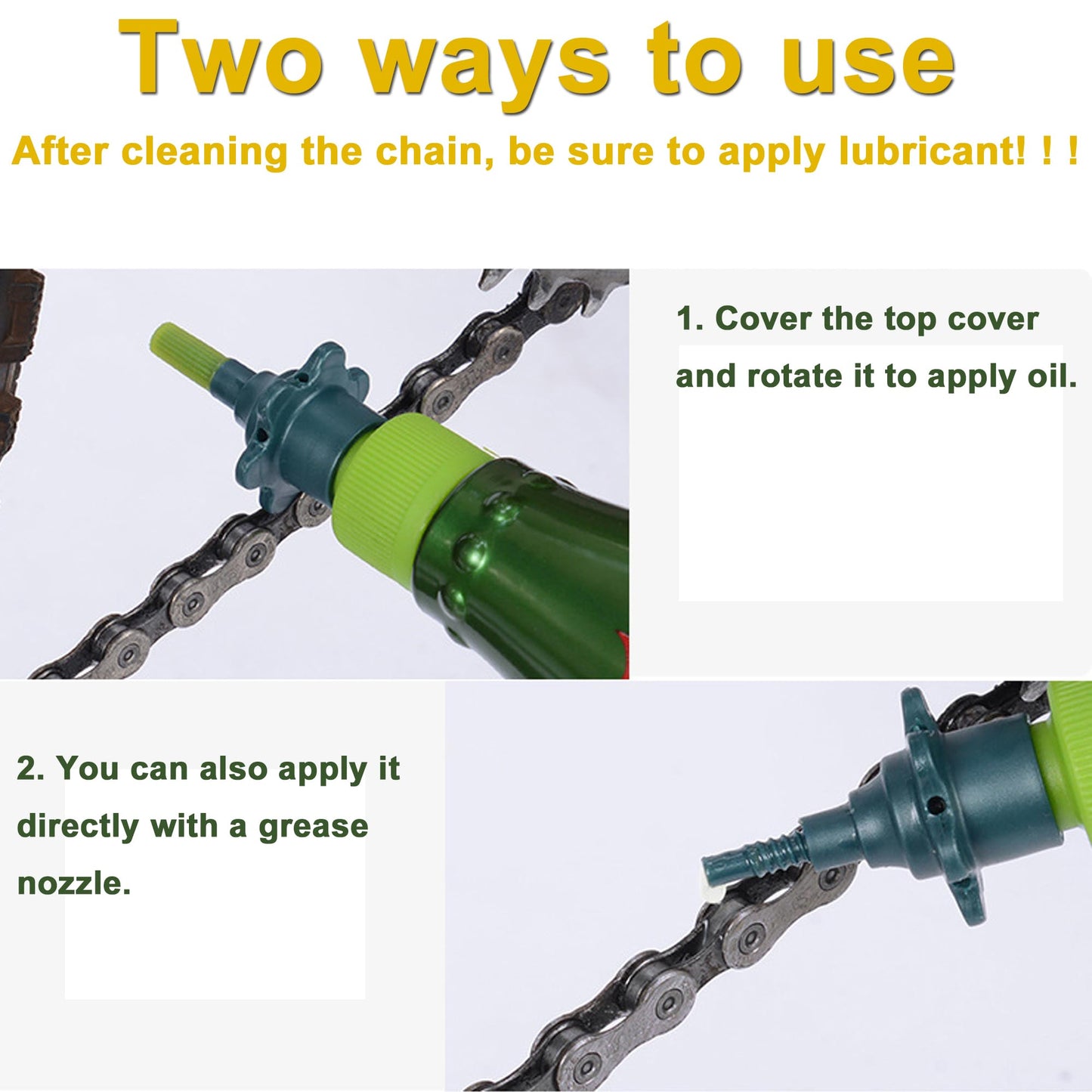 Two ways to use

After cleaning the chain, be sure to apply lubricant! ! !

1. Cover the top cover and rotate it to apply oil.

2. You can also apply it directly with a grease nozzle.