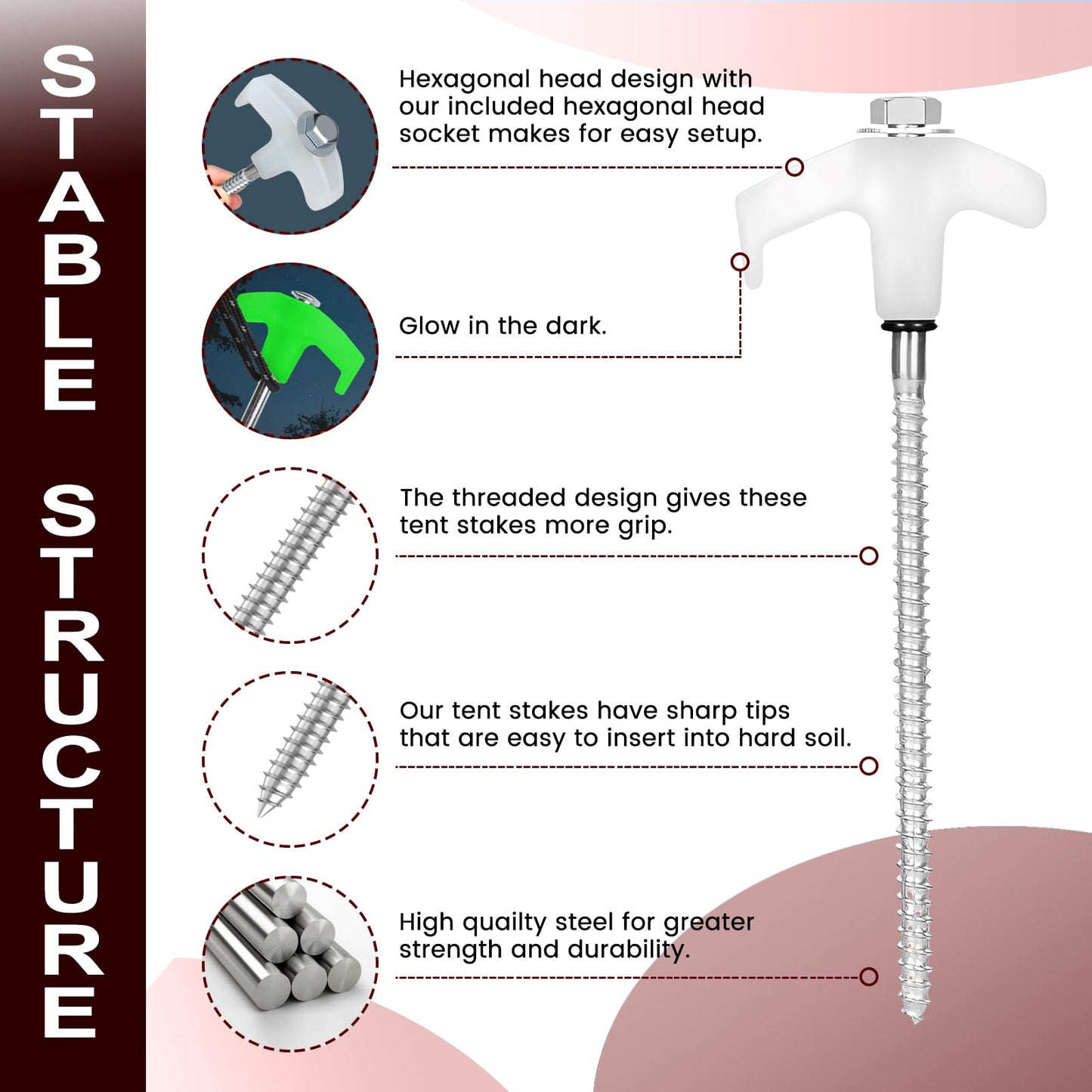 STABLE STRUCTURE

Hexagonal head design with our included hexagonal head socket makes for easy setup.

Glow in the dark.

The threaded design gives these tent stakes more grip.

Our tent stakes have sharp tips that are easy to insert into hard soil.

High quailty steel for greater strength and durability.