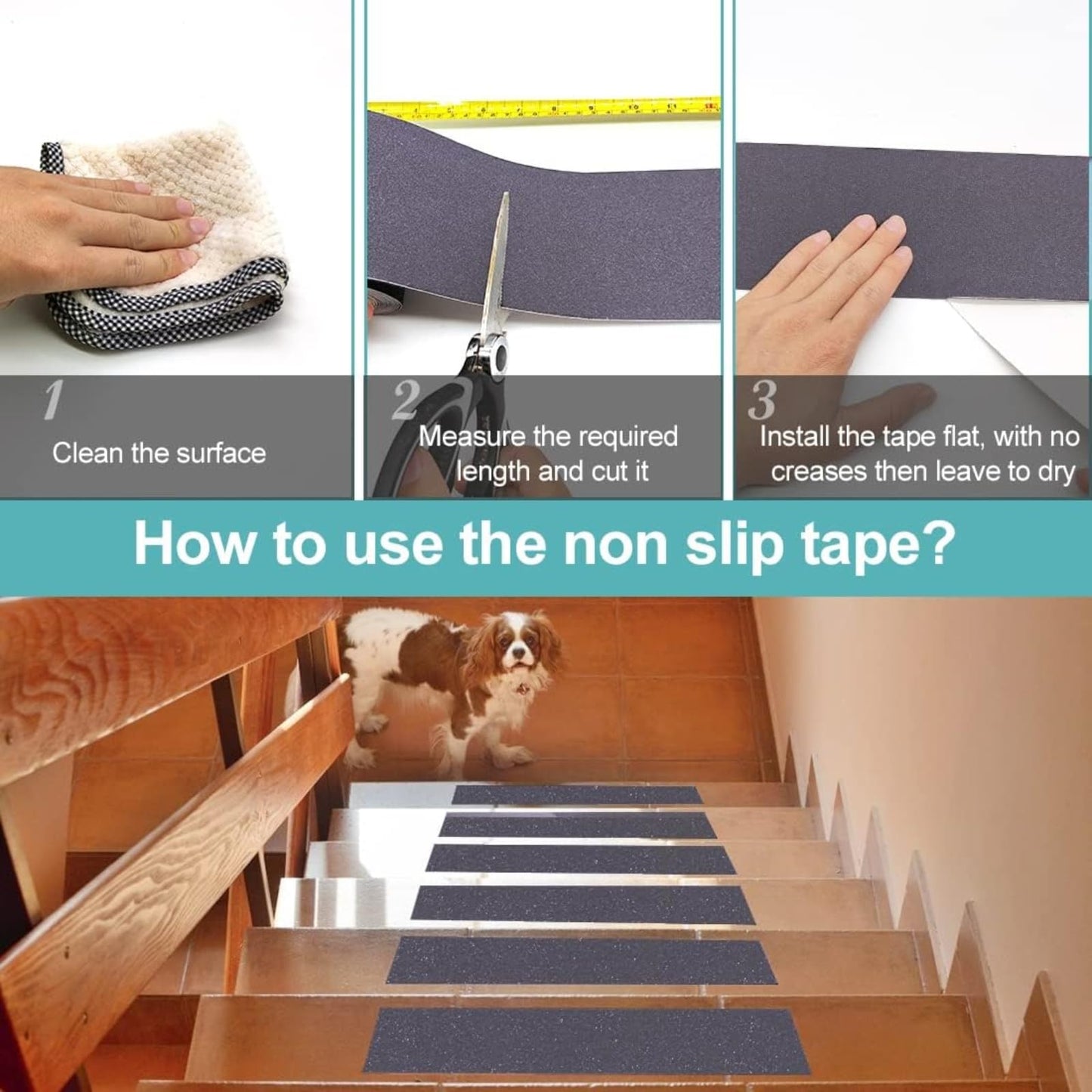 1
Clean the surface

2
Measure the required length and cut it

3
Install the tape flat, with no creases then leave to dry

How to use the non slip tape?