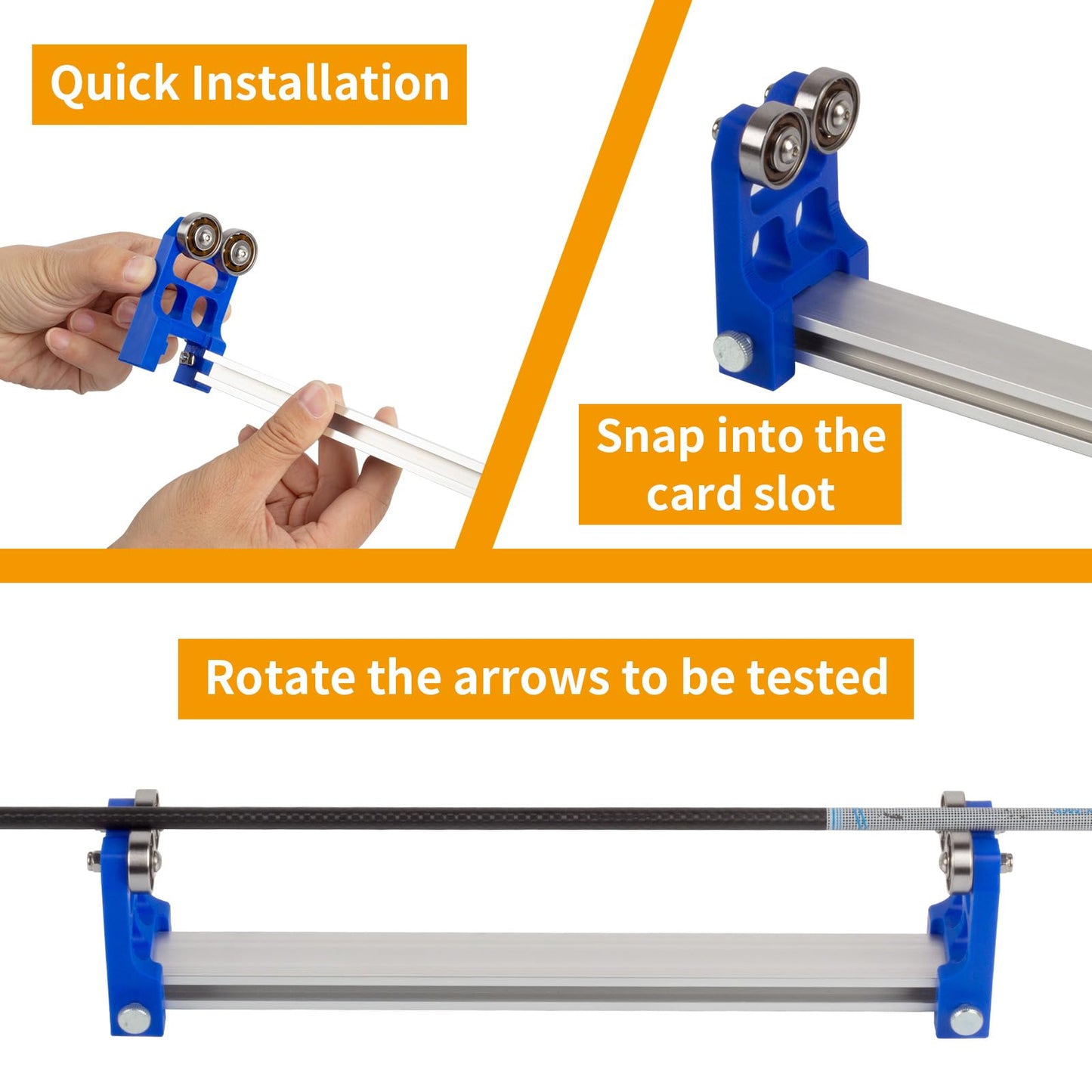 Quick Installation

Snap into the card slot

Rotate the arrows to be tested