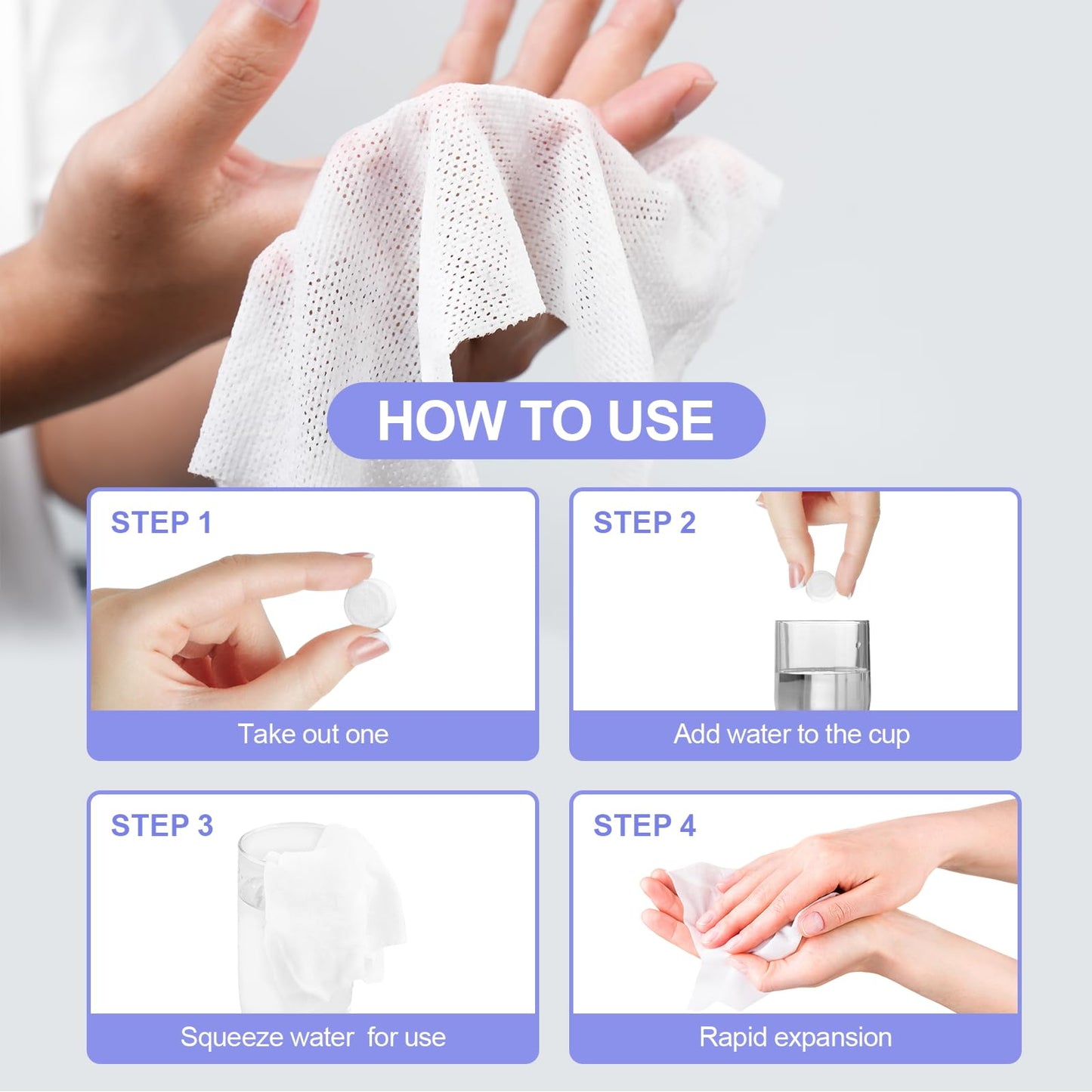 HOW TO USE

STEP 1
Take out one

STEP 2
Add water to the cup

STEP 3
Squeeze water for use

STEP 4
Rapid expansion