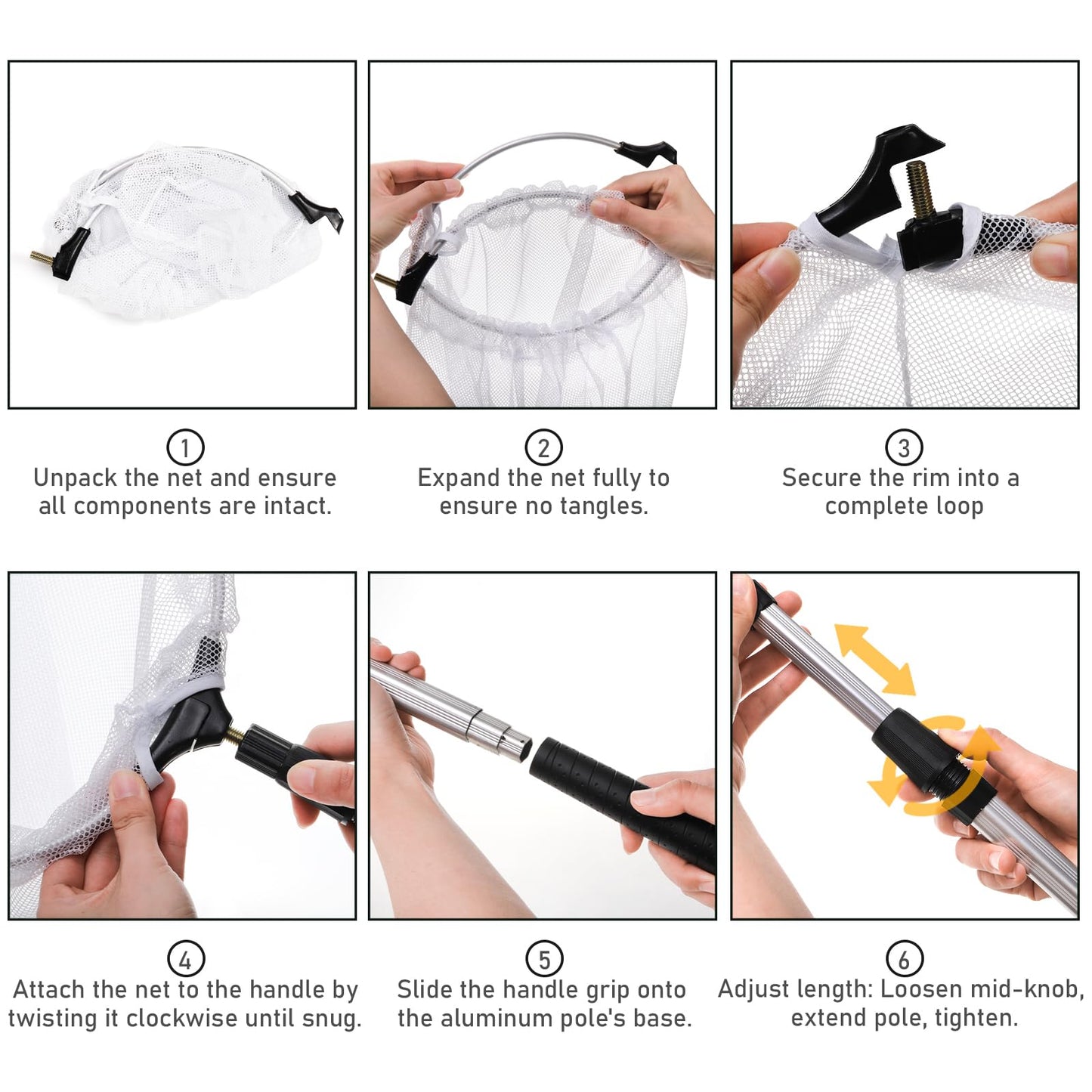 ① Unpack the net and ensure all components are intact.

② Expand the net fully to ensure no tangles.

③ Secure the rim into a complete loop

④ Attach the net to the handle by twisting it clockwise until snug.

⑤ Slide the handle grip onto the aluminum pole's base.

⑥ Adjust length: Loosen mid-knob, extend pole, tighten.