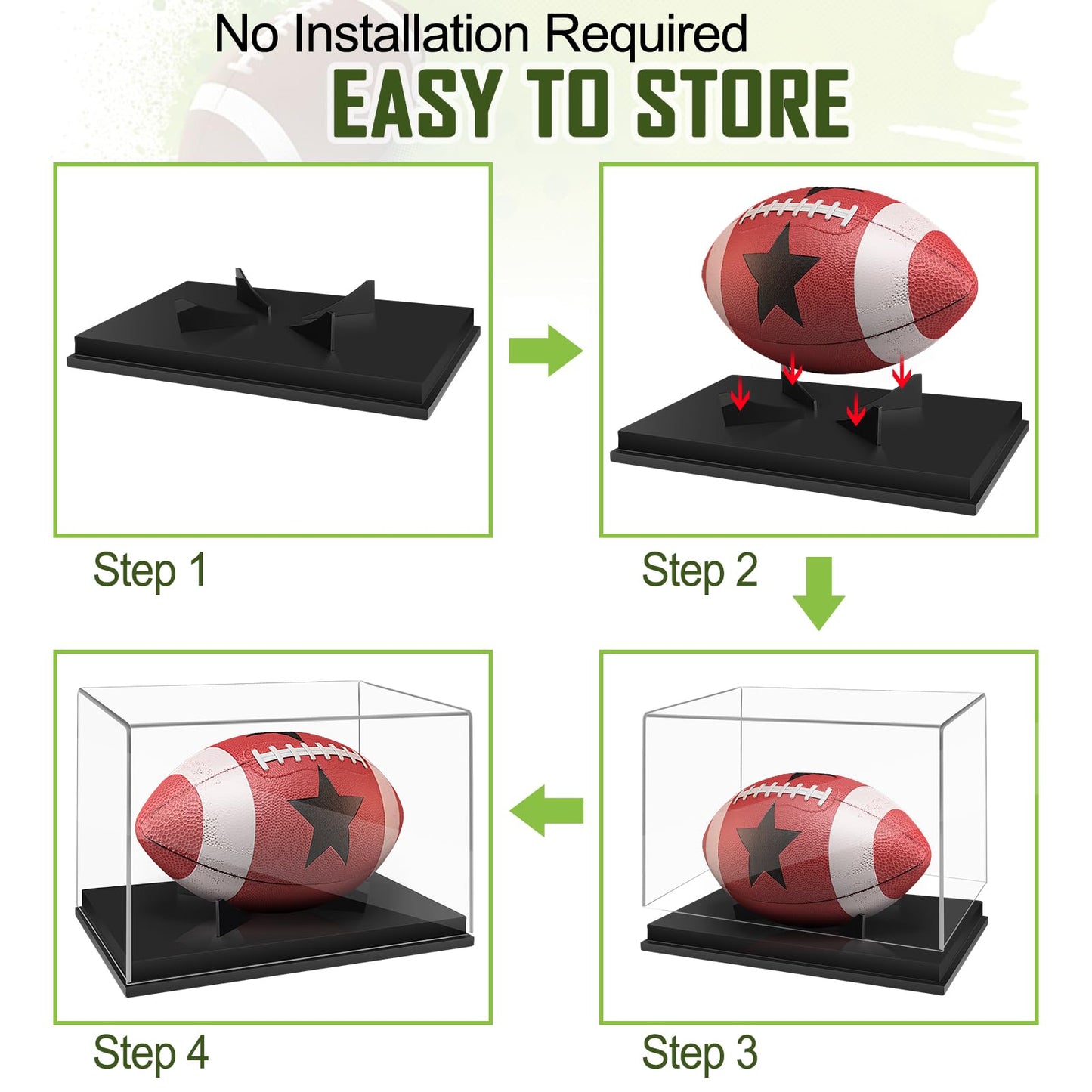 No Installation Required
EASY TO STORE

Step 1

Step 2

Step 4

Step 3