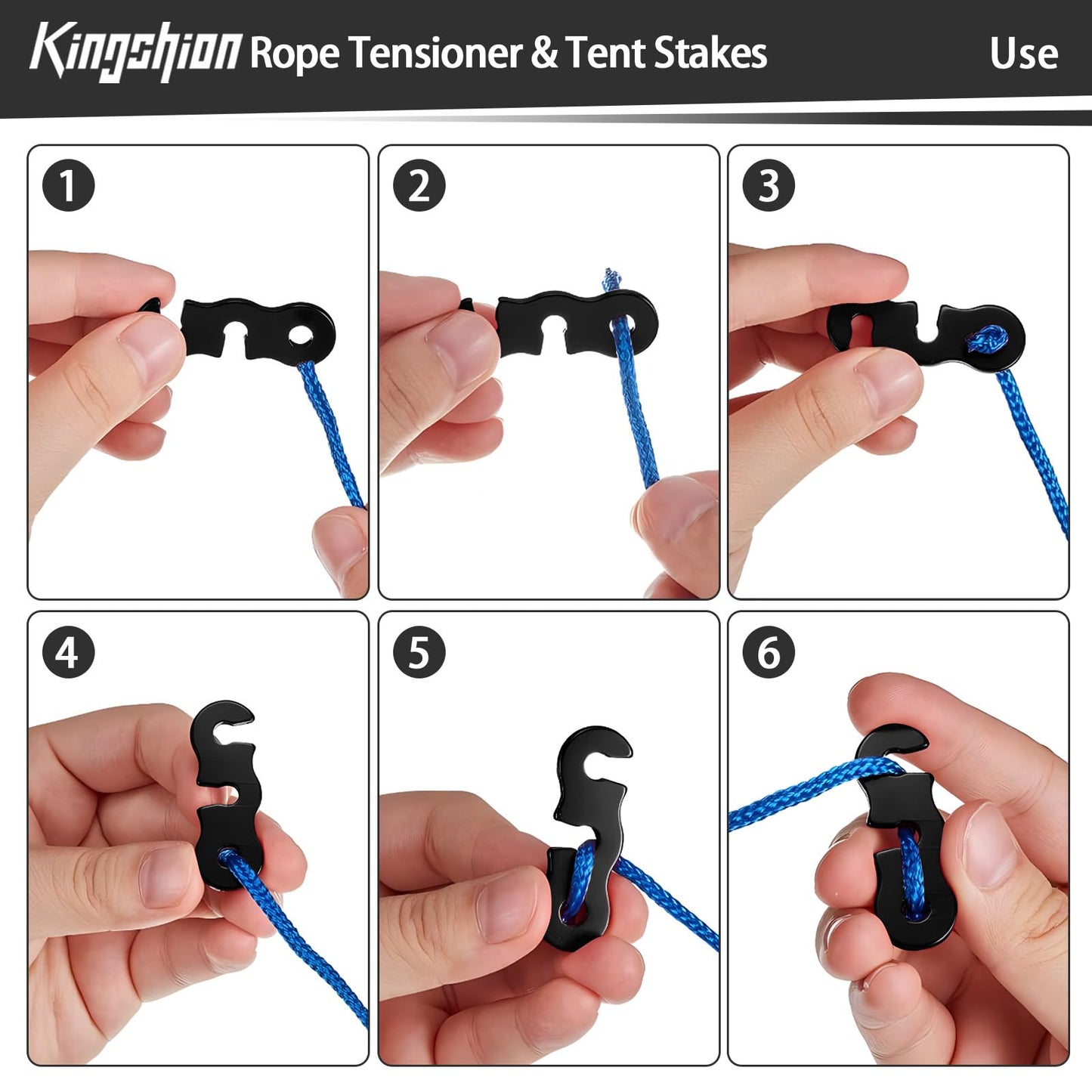 Kingshion Rope Tensioner & Tent Stakes Use

1

2

3

4

5

6