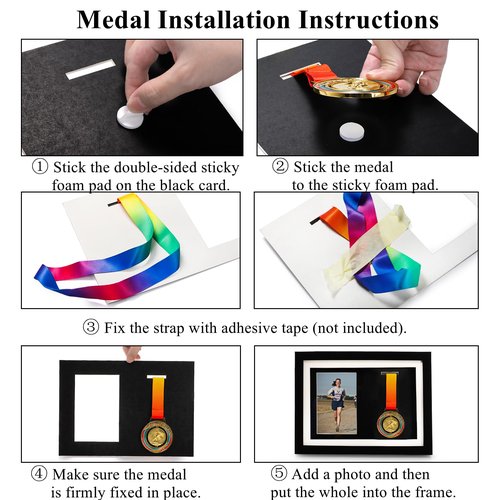 Medal Installation Instructions

① Stick the double-sided sticky foam pad on the black card.

② Stick the medal to the sticky foam pad.

③ Fix the strap with adhesive tape (not included).

④ Make sure the medal is firmly fixed in place.

⑤ Add a photo and then put the whole into the frame.