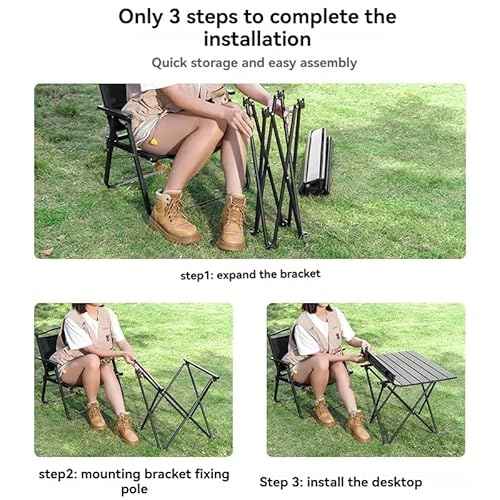 Only 3 steps to complete the installation

Quick storage and easy assembly

step1: expand the bracket

step2: mounting bracket fixing pole

Step 3: install the desktop