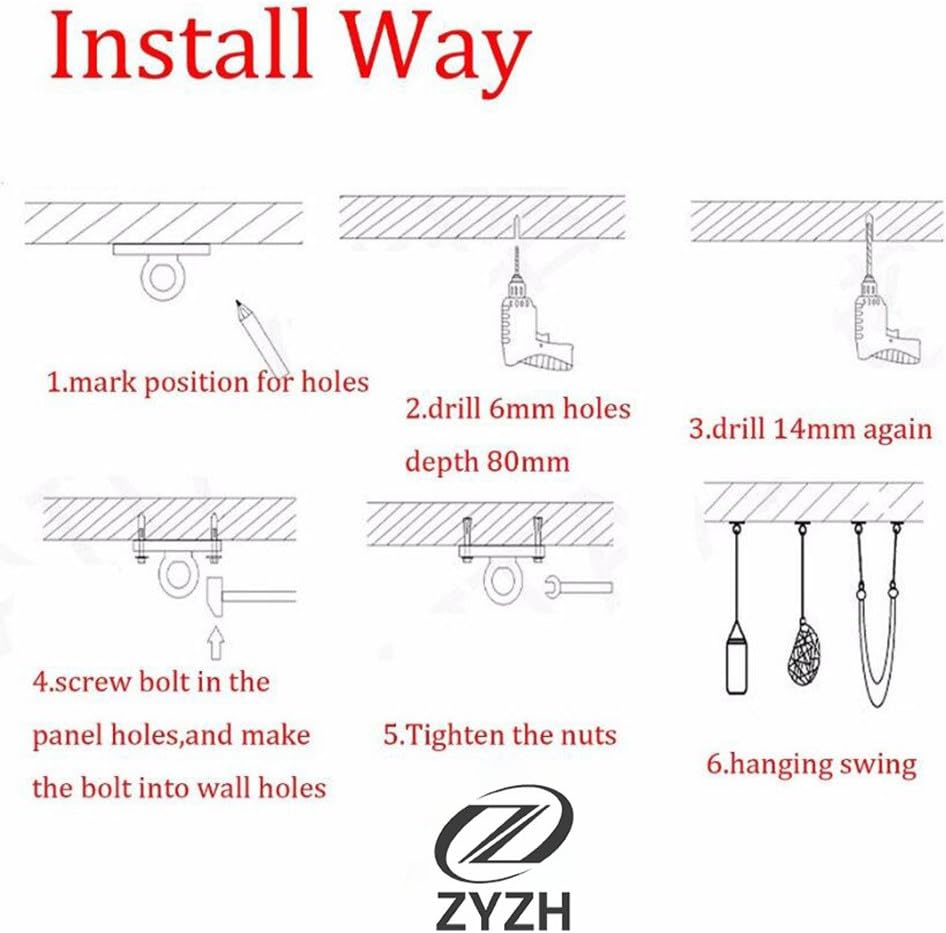 Install Way

1.mark position for holes

2.drill 6mm holes depth 80mm

3.drill 14mm again

4.screw bolt in the panel holes,and make the bolt into wall holes

5.Tighten the nuts

6.hanging swing

ZYZH