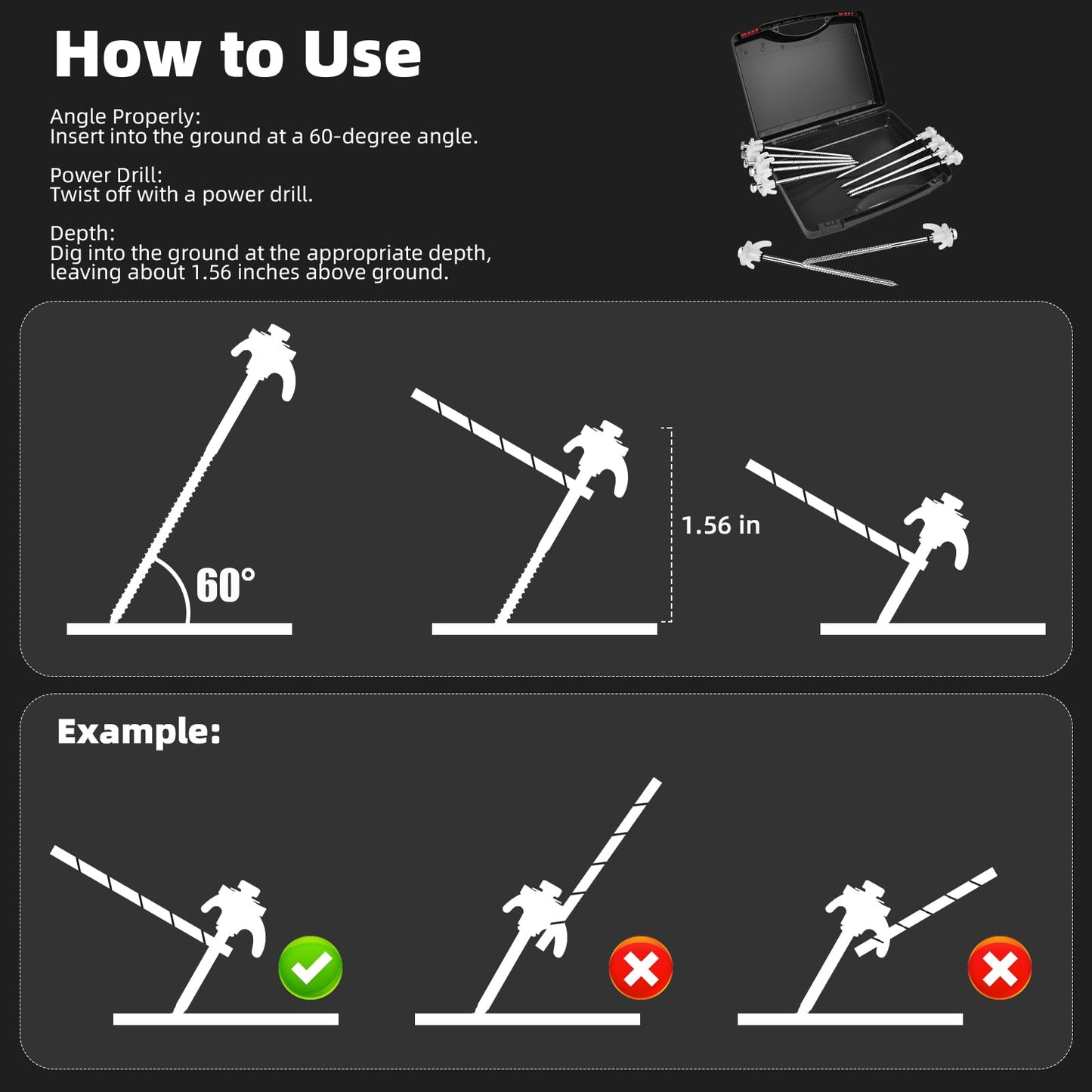 How to Use

Angle Properly:
Insert into the ground at a 60-degree angle.

Power Drill:
Twist off with a power drill.

Depth:
Dig into the ground at the appropriate depth, leaving about 1.56 inches above ground.

60°

1.56 in

Example: