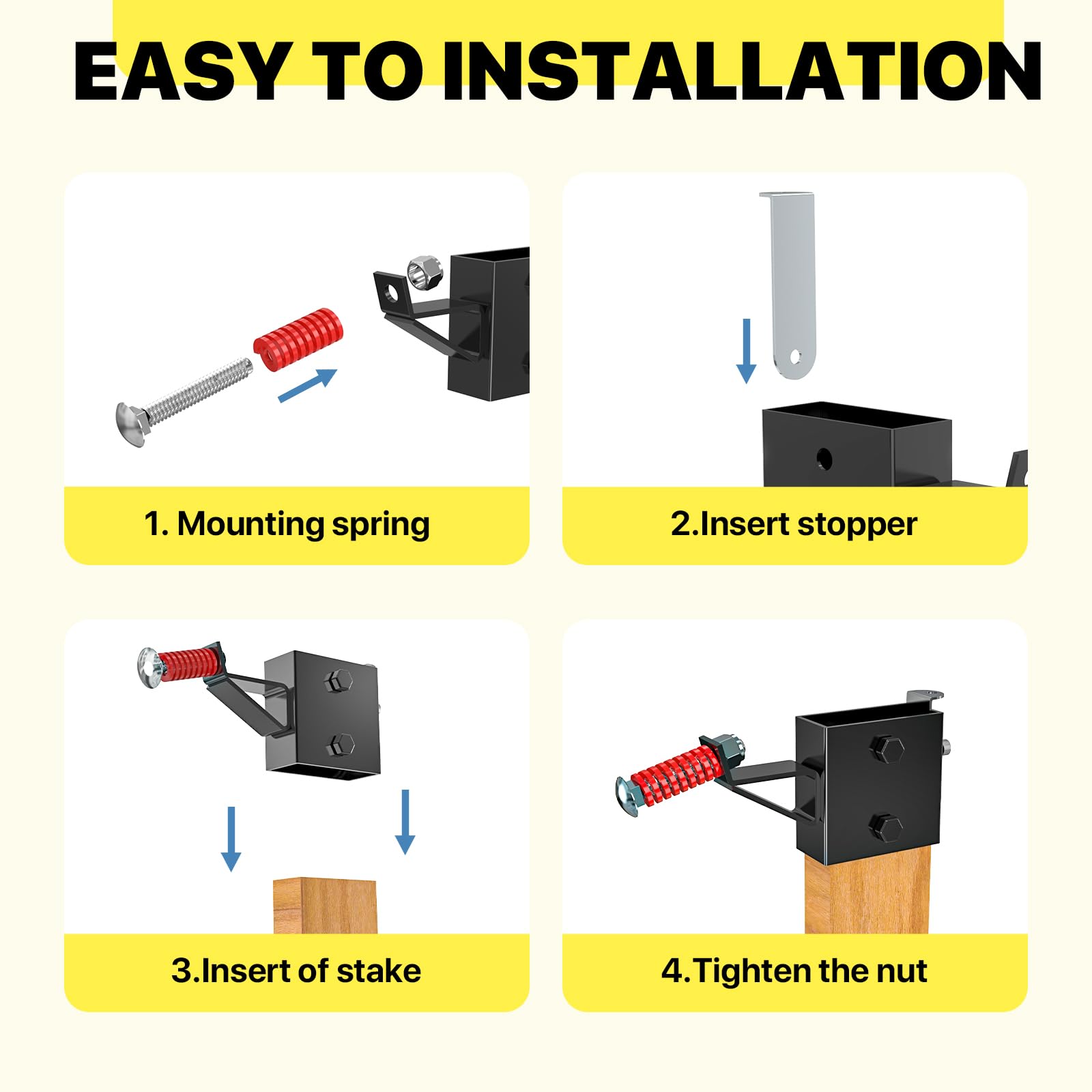 EASY TO INSTALLATION

1. Mounting spring

2.Insert stopper

3.Insert of stake

4.Tighten the nut