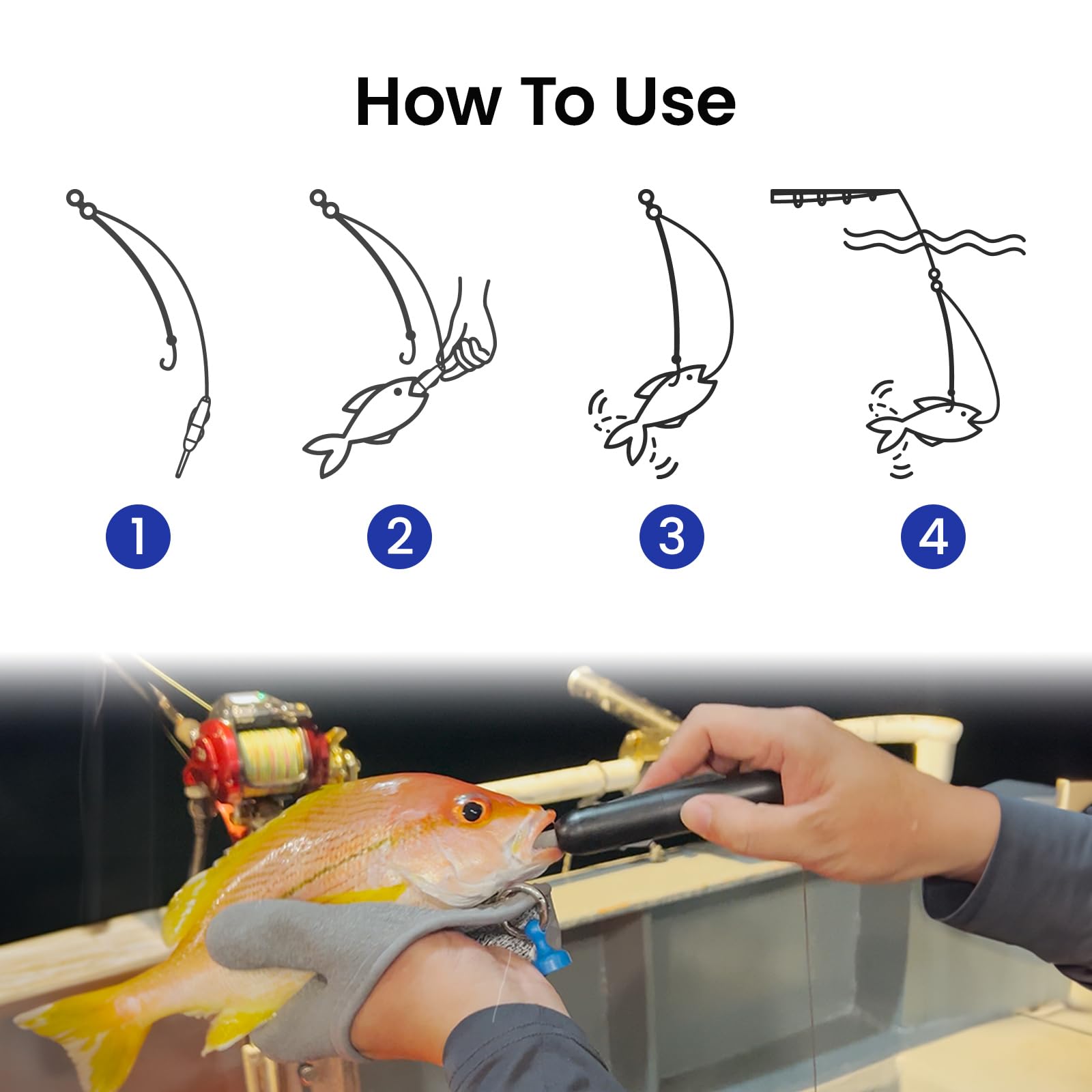 How To Use

1

2

3

4