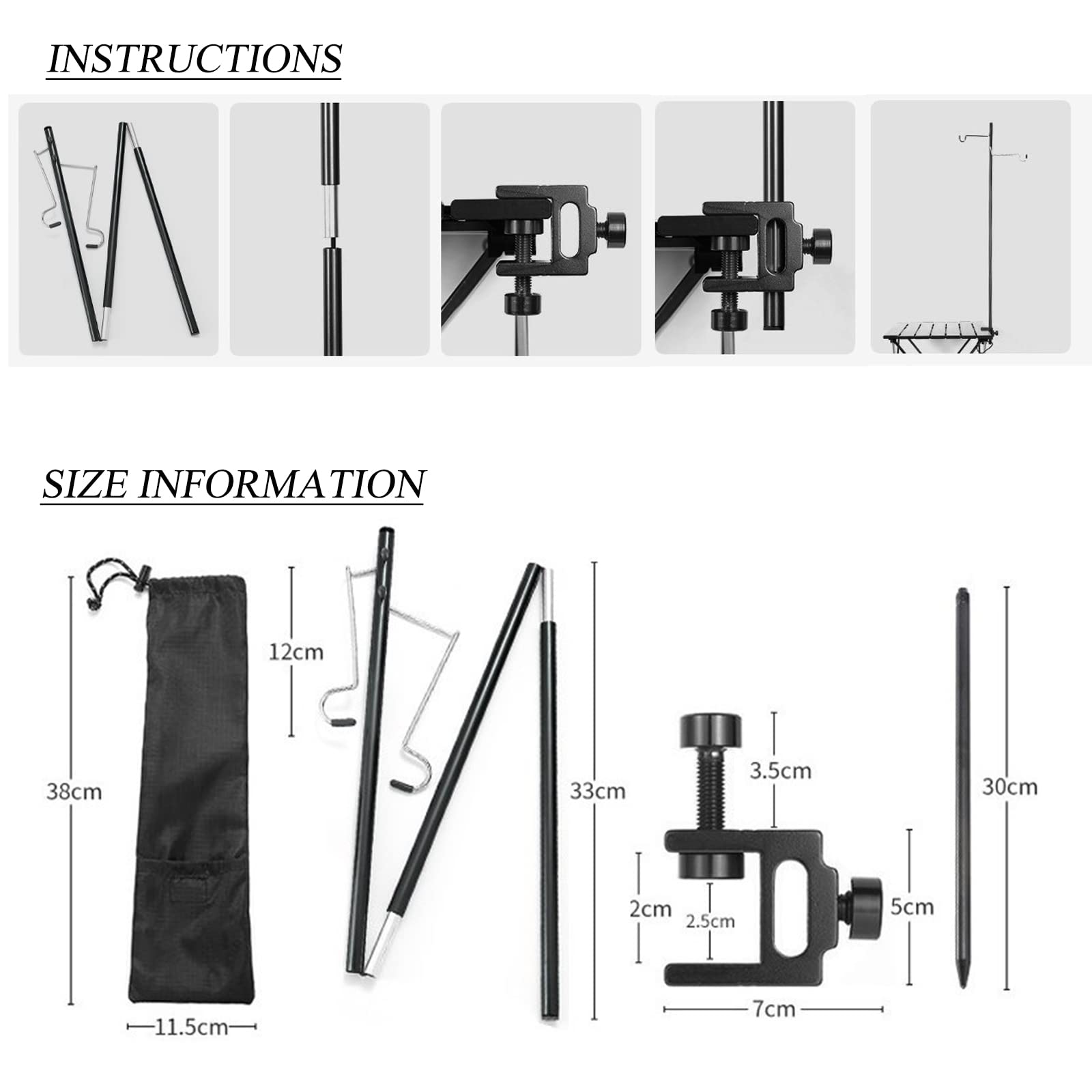 INSTRUCTIONS

SIZE INFORMATION

38cm

11.5cm

12cm

33cm

3.5cm

2cm

2.5cm

5cm

7cm

30cm