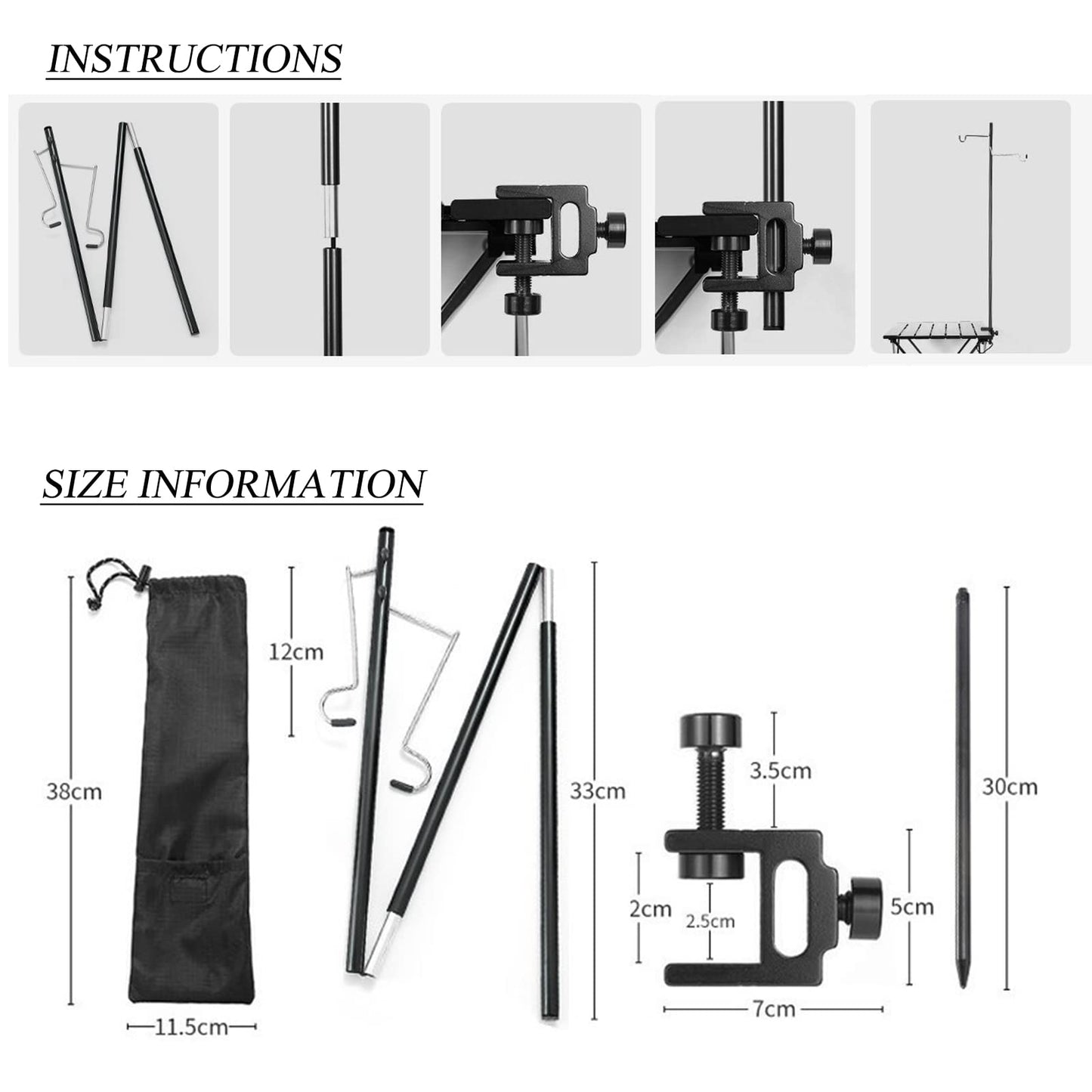 INSTRUCTIONS

SIZE INFORMATION

38cm

11.5cm

12cm

33cm

3.5cm

2cm

2.5cm

5cm

7cm

30cm