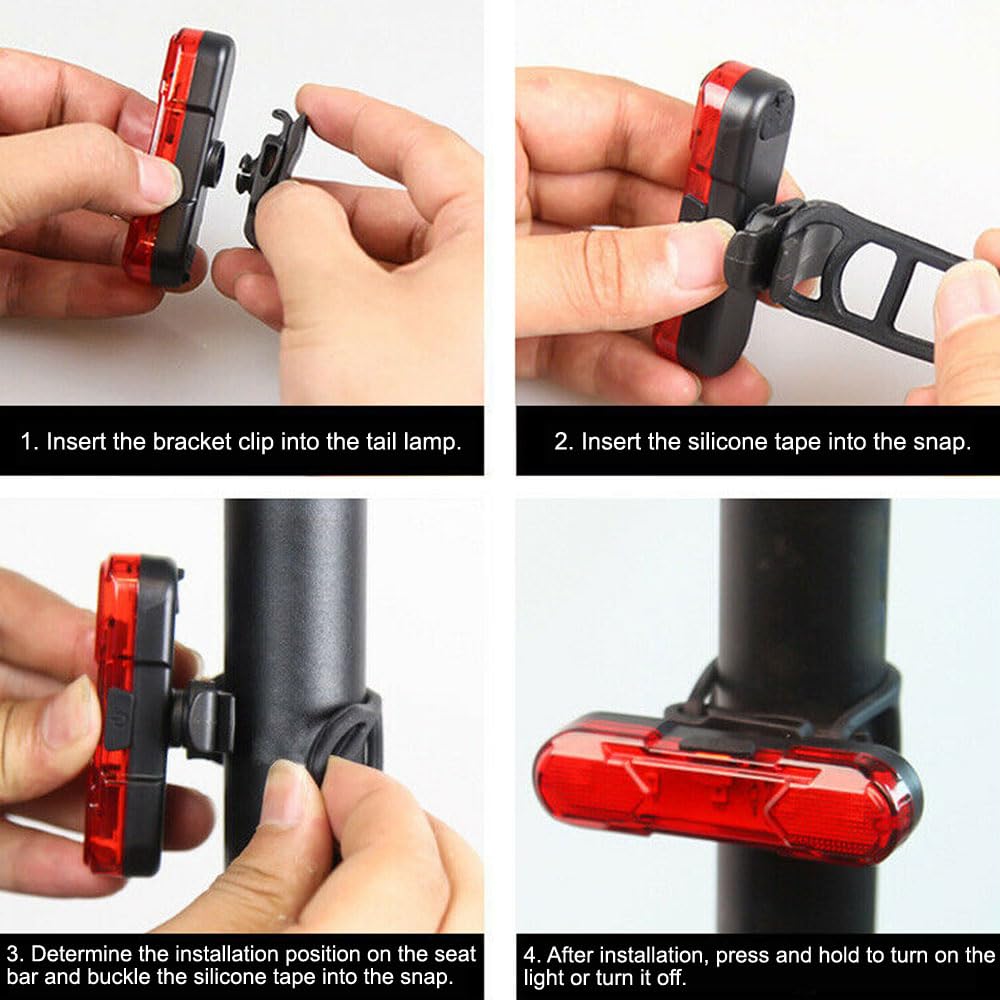 1. Insert the bracket clip into the tail lamp.

2. Insert the silicone tape into the snap.

3. Determine the installation position on the seat bar and buckle the silicone tape into the snap.

4. After installation, press and hold to turn on the light or turn it off.