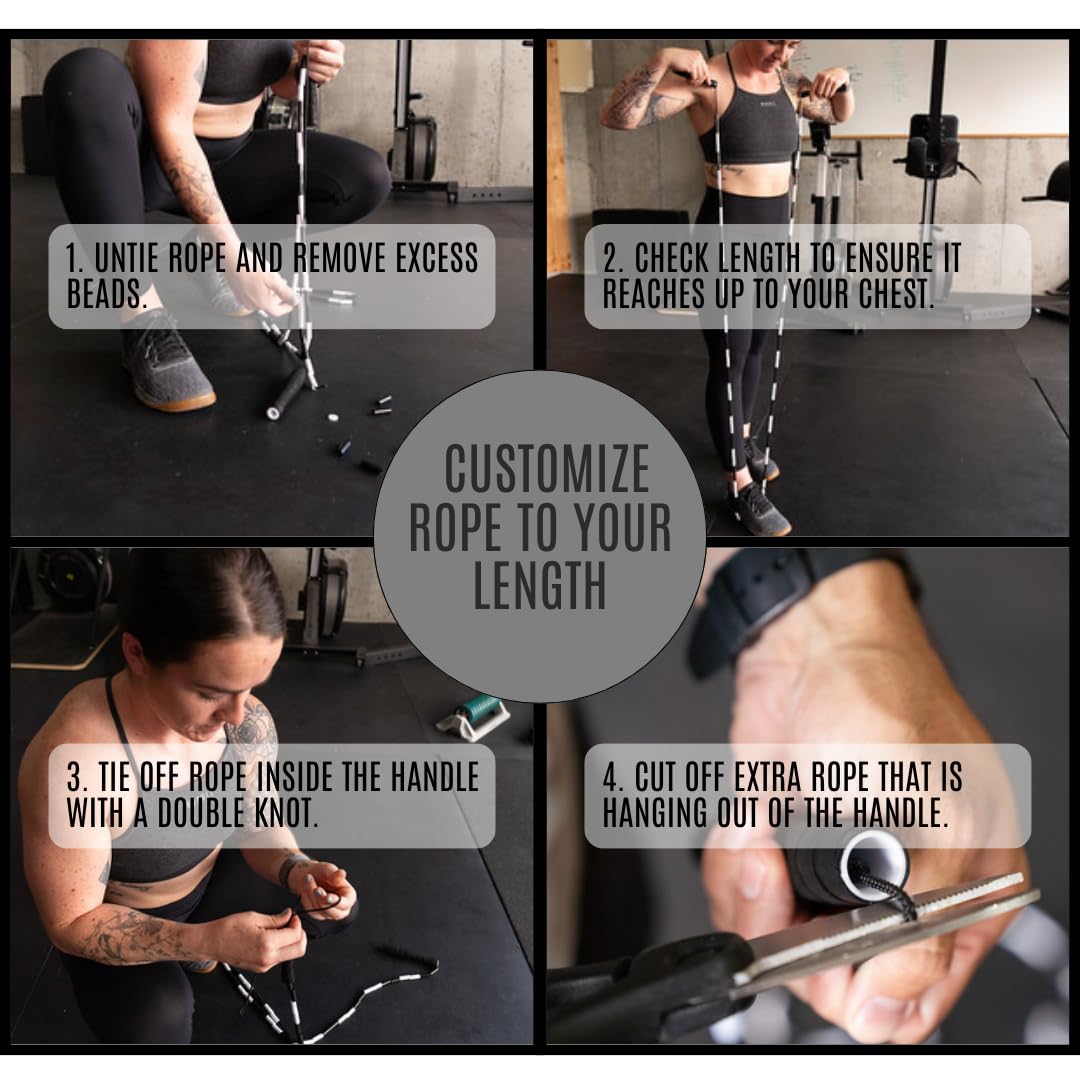 1. UNTIE ROPE AND REMOVE EXCESS BEADS.

2. CHECK LENGTH TO ENSURE IT REACHES UP TO YOUR CHEST.

CUSTOMIZE ROPE TO YOUR LENGTH

3. TIE OFF ROPE INSIDE THE HANDLE WITH A DOUBLE KNOT.

4. CUT OFF EXTRA ROPE THAT IS HANGING OUT OF THE HANDLE.