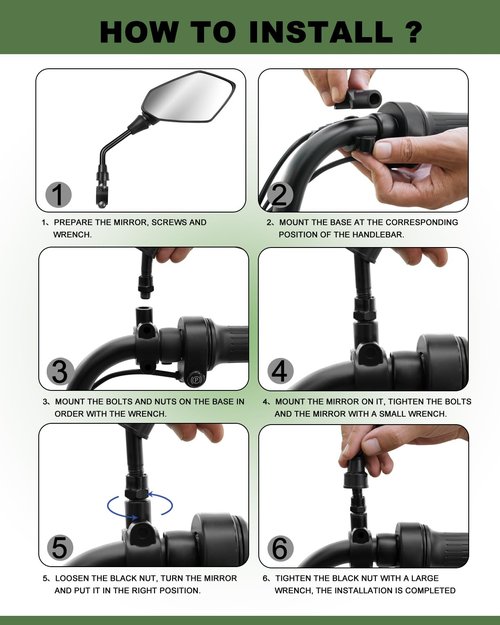 HOW TO INSTALL ?

1

1、PREPARE THE MIRROR, SCREWS AND WRENCH.

2

2、MOUNT THE BASE AT THE CORRESPONDING POSITION OF THE HANDLEBAR.

3

3、MOUNT THE BOLTS AND NUTS ON THE BASE IN ORDER WITH THE WRENCH.

4

4、MOUNT THE MIRROR ON IT, TIGHTEN THE BOLTS AND THE MIRROR WITH A SMALL WRENCH.

5

5、LOOSEN THE BLACK NUT, TURN THE MIRROR AND PUT IT IN THE RIGHT POSITION.

6

6、TIGHTEN THE BLACK NUT WITH A LARGE WRENCH, THE INSTALLATION IS COMPLETED