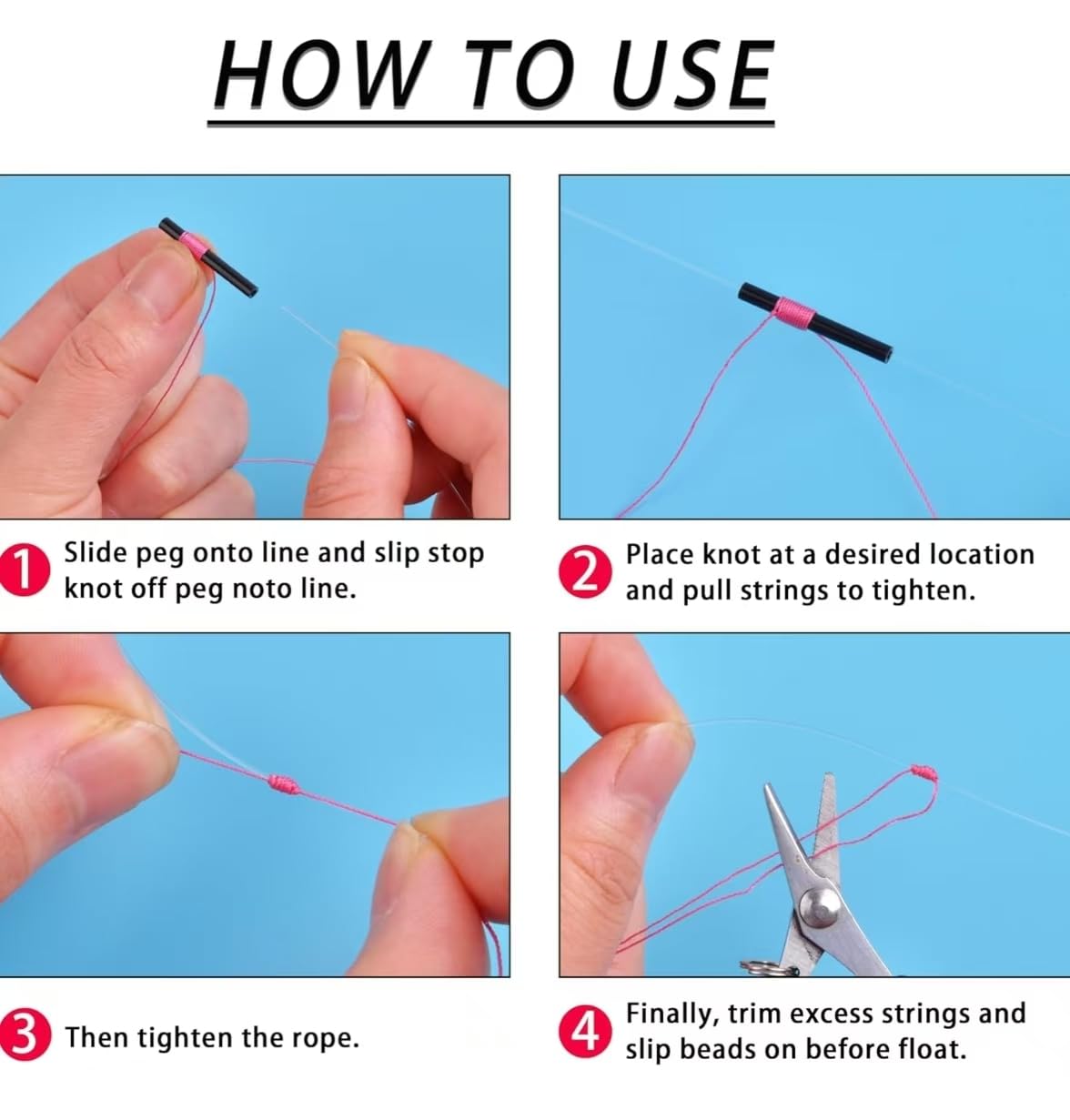 HOW TO USE

1 Slide peg onto line and slip stop knot off peg noto line.

2 Place knot at a desired location and pull strings to tighten.

3 Then tighten the rope.

4 Finally, trim excess strings and slip beads on before float.