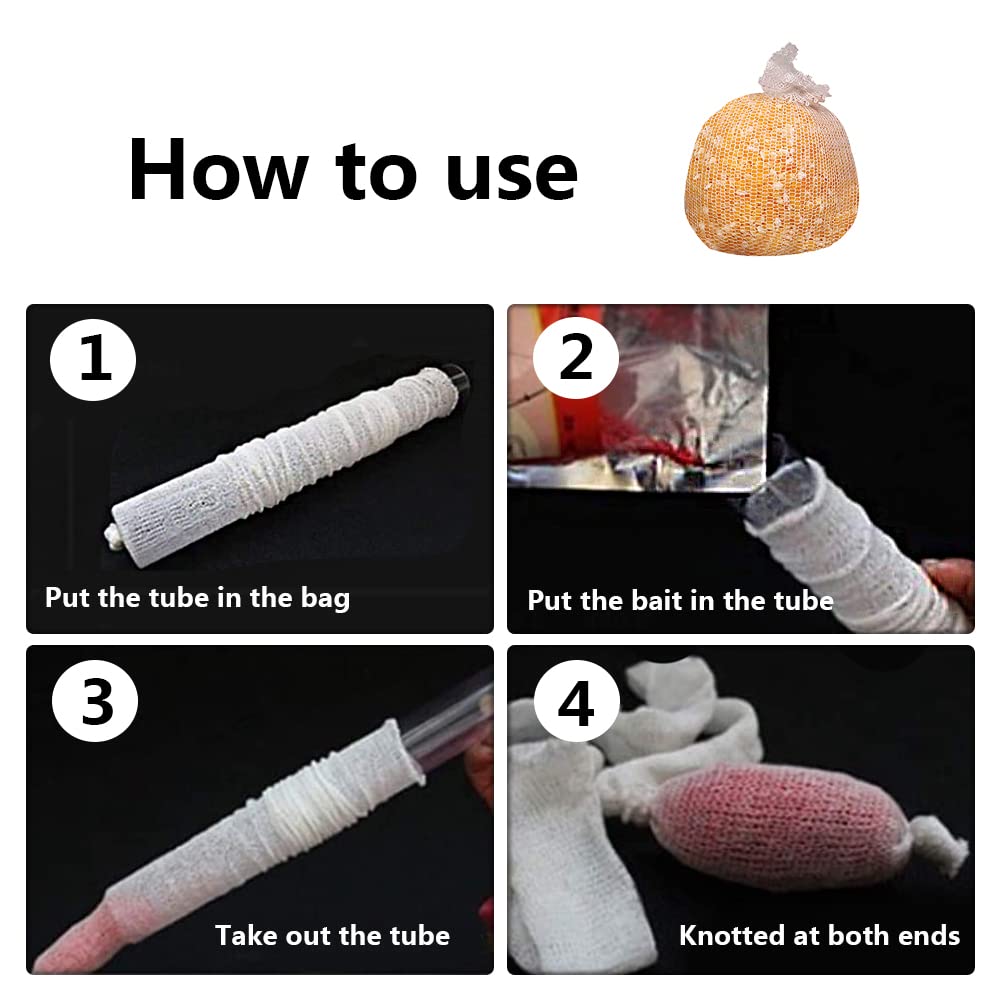 How to use

1
Put the tube in the bag

2
Put the bait in the tube

3
Take out the tube

4
Knotted at both ends